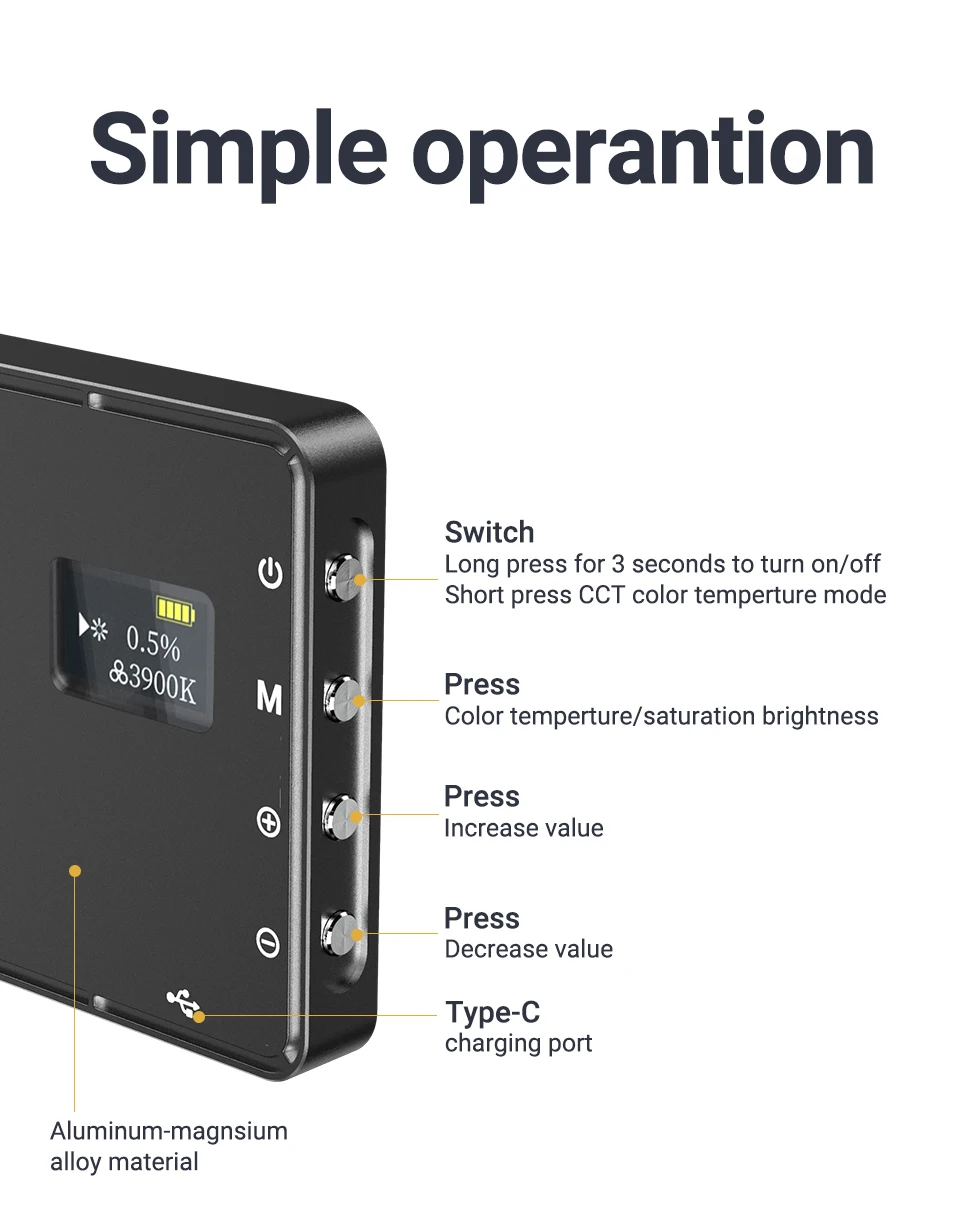 Simple operantion

0.5%
3900K

M

Switch
Long press for 3 seconds to turn on/off
Short press CCT color temperture mode

Press
Color temperture/saturation brightness

Press
Increase value

Press
Decrease value

Type-C
charging port

Aluminum-magnsium alloy material