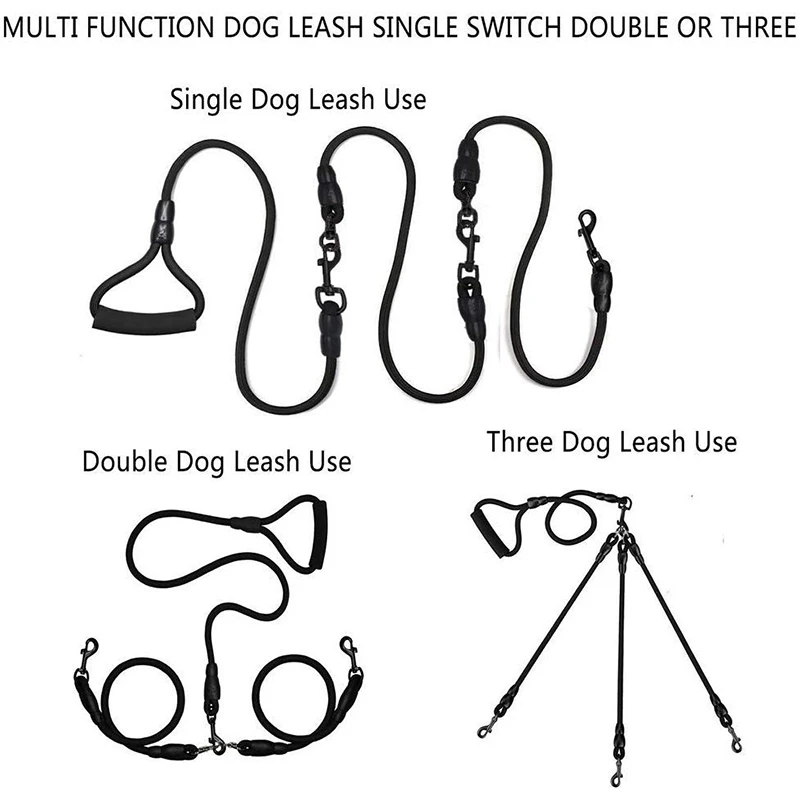 MULTI FUNCTION DOG LEASH SINGLE SWITCH DOUBLE OR THREE

Single Dog Leash Use

Double Dog Leash Use

Three Dog Leash Use