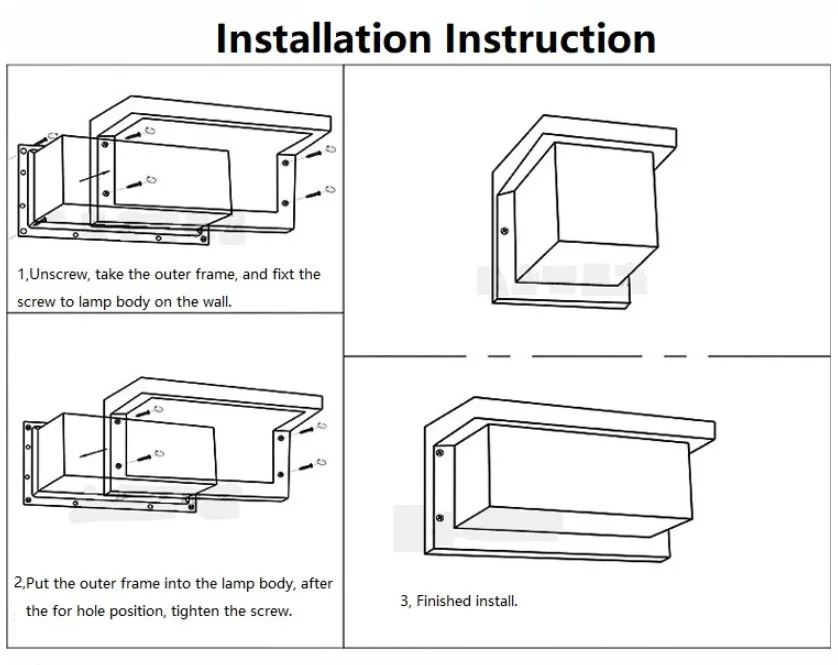 Installation Instruction

1,Unscrew, take the outer frame, and fixt the screw to lamp body on the wall.

2,Put the outer frame into the lamp body, after the for hole position, tighten the screw.

3, Finished install.