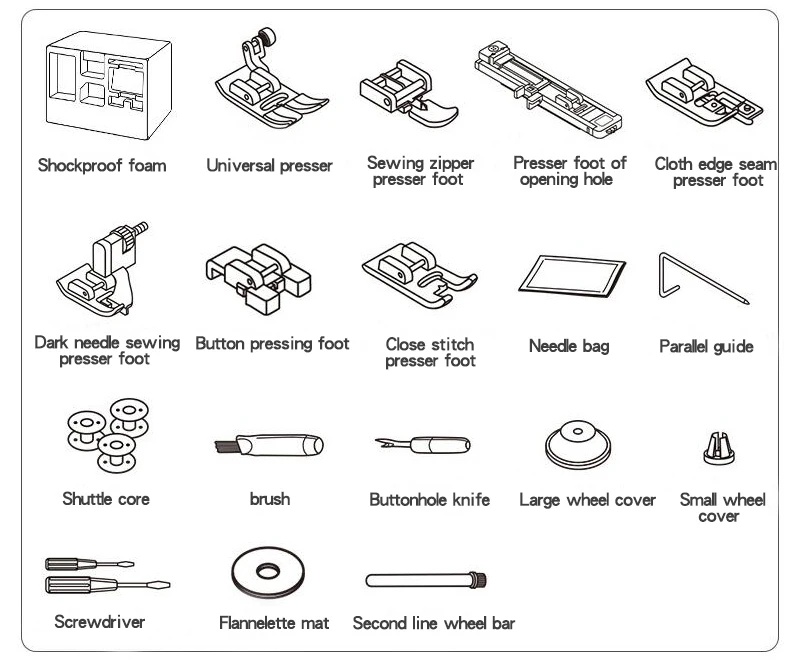 Shockproof foam

Universal presser

Sewing zipper presser foot

Presser foot of opening hole

Cloth edge seam presser foot

Dark needle sewing presser foot

Button pressing foot

Close stitch presser foot

Needle bag

Parallel guide

Shuttle core

brush

Buttonhole knife

Large wheel cover

Small wheel cover

Screwdriver

Flannelette mat

Second line wheel bar