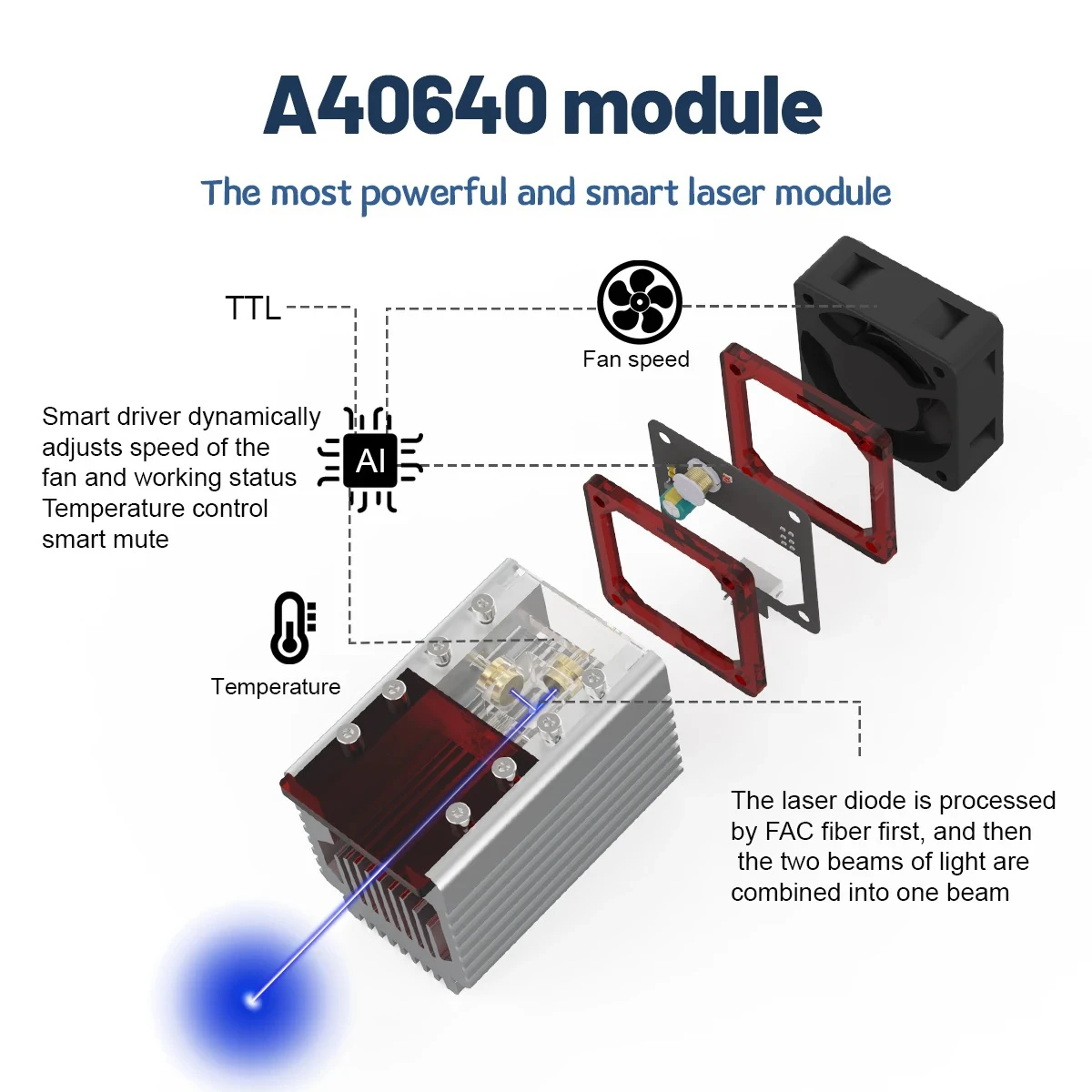 A40640 module

The most powerful and smart laser module

TTL

Fan speed

Smart driver dynamically adjusts speed of the fan and working status Temperature control smart mute

AI

Temperature

The laser diode is processed by FAC fiber first, and then the two beams of light are combined into one beam