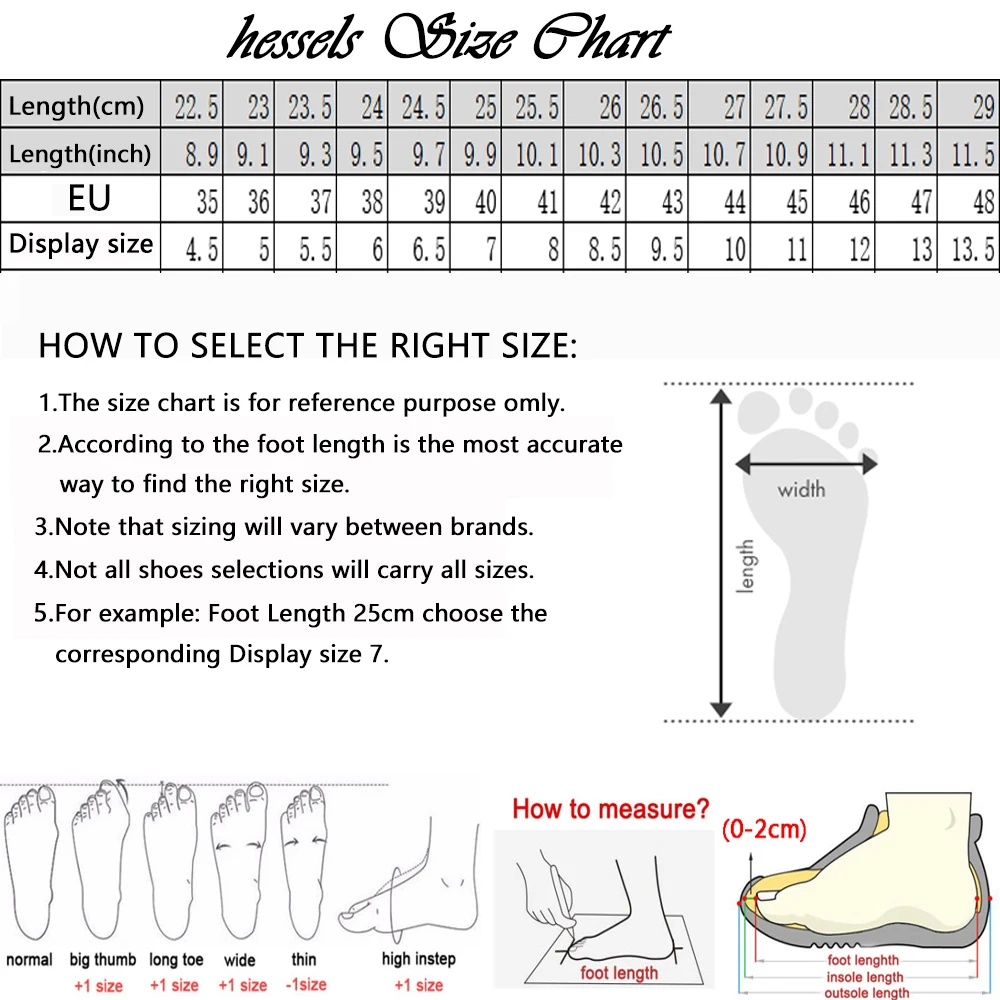 hessels Size Chart

| Length(cm) | 22.5 | 23 | 23.5 | 24 | 24.5 | 25 | 25.5 | 26 | 26.5 | 27 | 27.5 | 28 | 28.5 | 29 |
|---|---|---|---|---|---|---|---|---|---|---|---|---|---|---|
| Length(inch) | 8.9 | 9.1 | 9.3 | 9.5 | 9.7 | 9.9 | 10.1 | 10.3 | 10.5 | 10.7 | 10.9 | 11.1 | 11.3 | 11.5 |
| EU | 35 | 36 | 37 | 38 | 39 | 40 | 41 | 42 | 43 | 44 | 45 | 46 | 47 | 48 |
| Display size | 4.5 | 5 | 5.5 | 6 | 6.5 | 7 | 8 | 8.5 | 9.5 | 10 | 11 | 12 | 13 | 13.5 |

HOW TO SELECT THE RIGHT SIZE:

1.The size chart is for reference purpose omly.

2.According to the foot length is the most accurate way to find the right size.

3.Note that sizing will vary between brands.

4.Not all shoes selections will carry all sizes.

5.For example: Foot Length 25cm choose the corresponding Display size 7.

width

length

normal
big thumb +1 size
long toe +1 size
wide +1 size
thin -1size
high instep +1 size

How to measure?
foot length

(0-2cm)
foot lenghth
insole length
outsole length