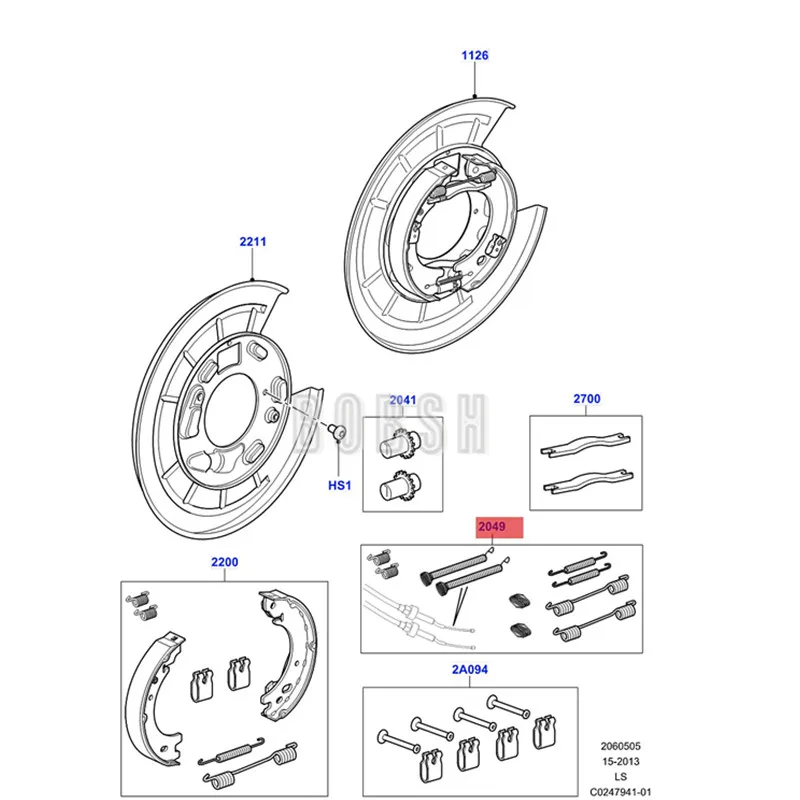 1126

2211

BOBSH

2041

2700

HS1

2049

2200

2A094

2060505
15-2013
LS
C0247941-01