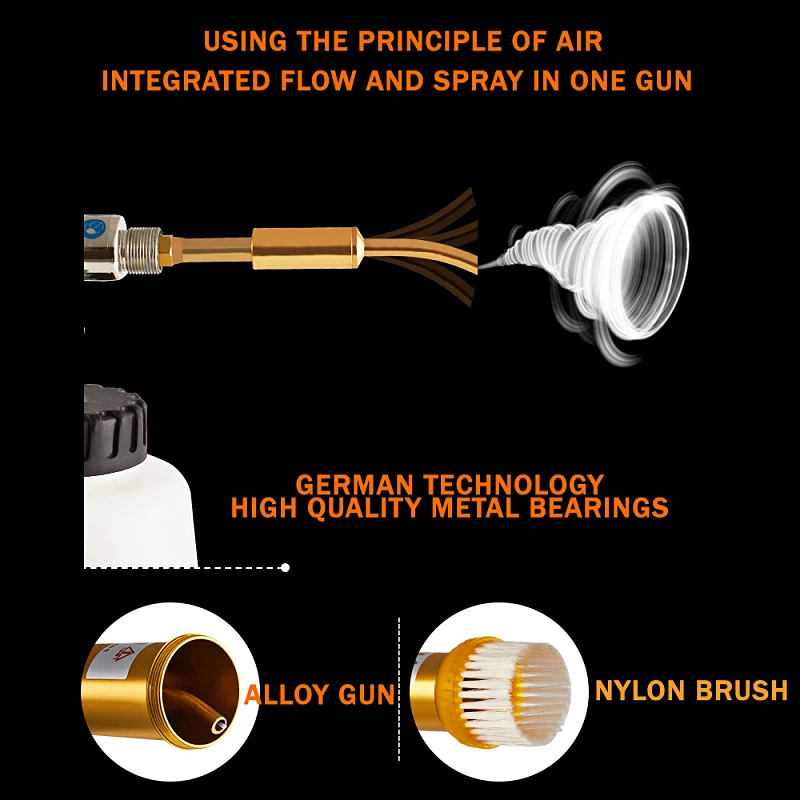 USING THE PRINCIPLE OF AIR
INTEGRATED FLOW AND SPRAY IN ONE GUN

GERMAN TECHNOLOGY
HIGH QUALITY METAL BEARINGS

ALLOY GUN

NYLON BRUSH