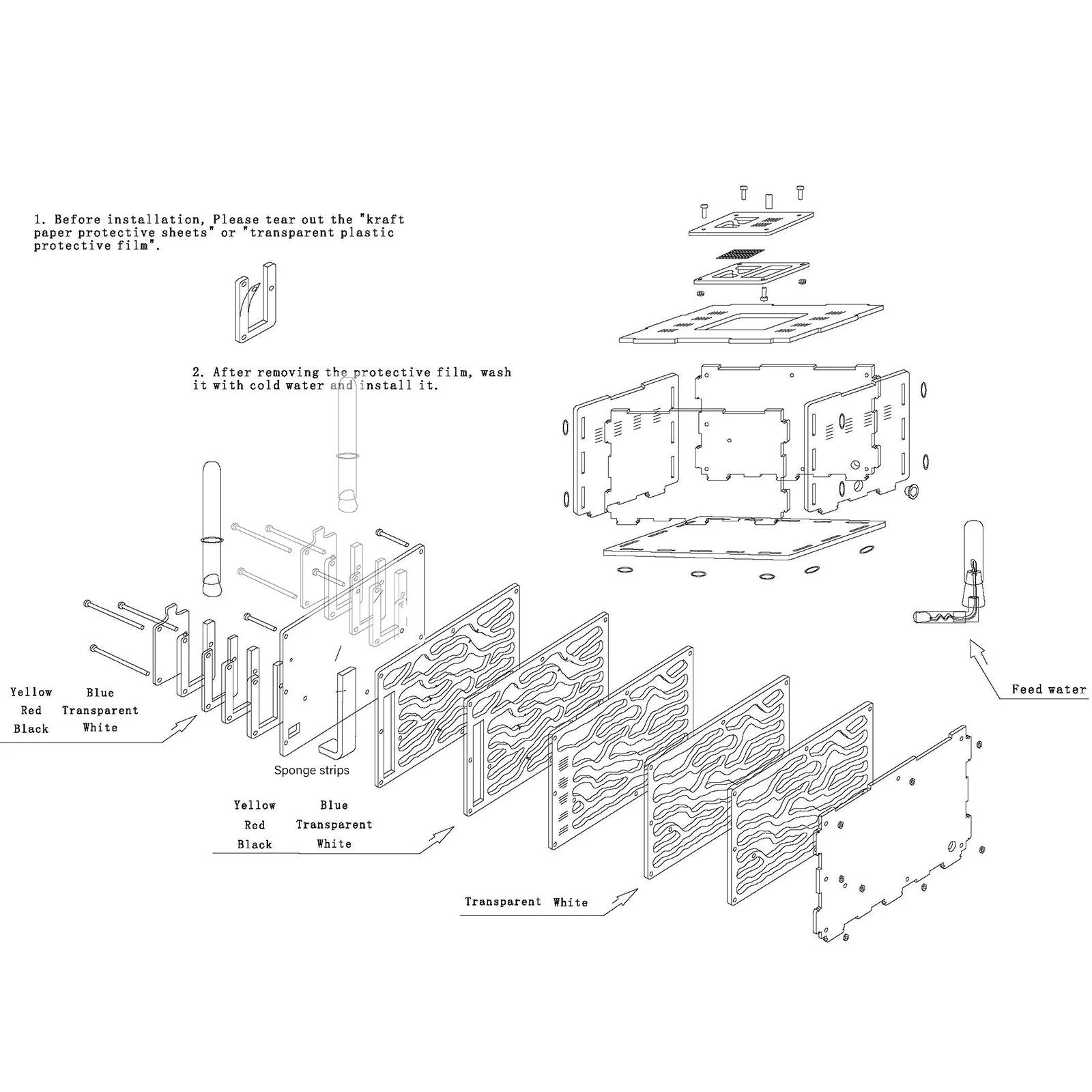 1. Before installation, Please tear out the "kraft paper protective sheets" or "transparent plastic protective film".

2. After removing the protective film, wash it with cold water and install it.

Yellow Blue
Red Transparent
Black White

Sponge strips

Yellow Blue
Red Transparent
Black White

Transparent White

Feed water