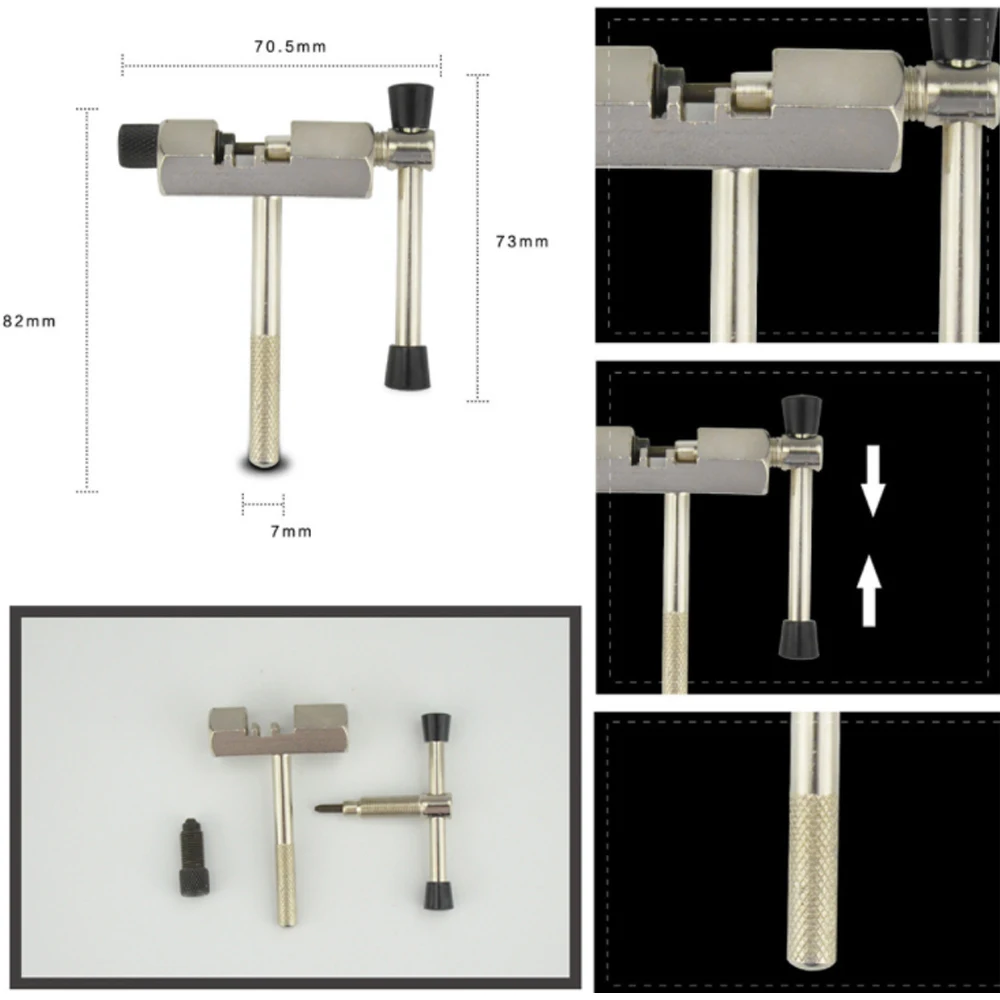 70.5mm

73mm

82mm

7mm