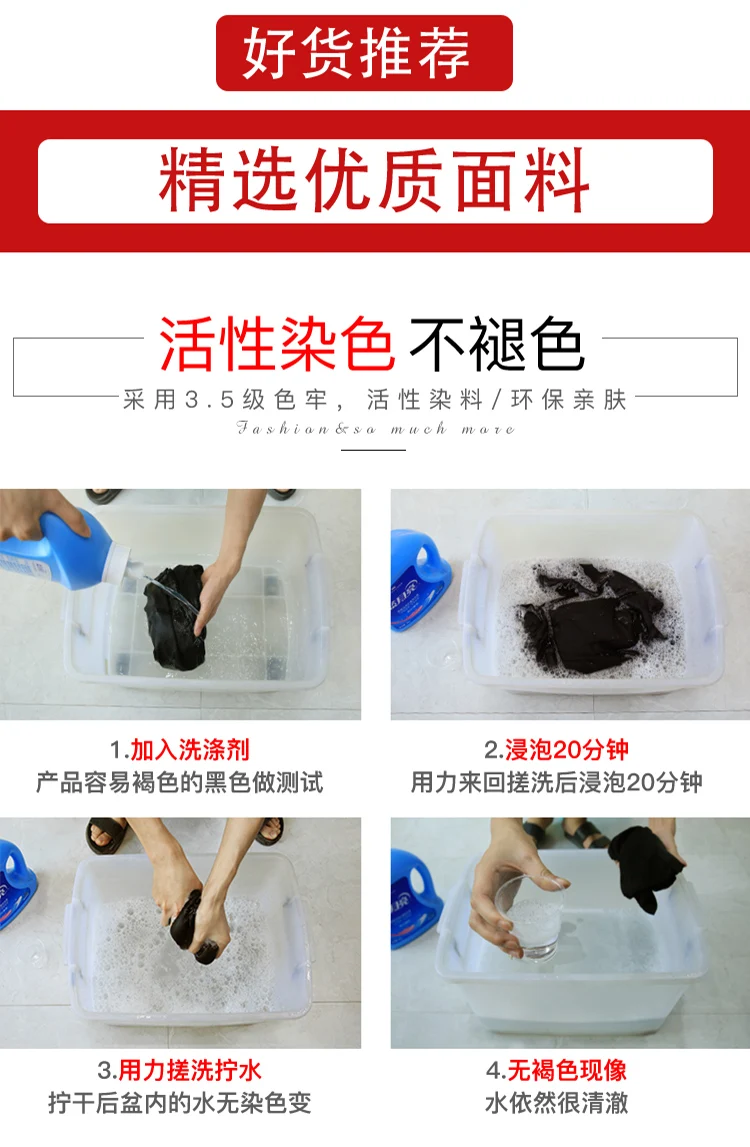 好货推荐

精选优质面料

活性染色 不褪色

采用3.5级色牢，活性染料/环保亲肤

Fashion&so much more

1.加入洗涤剂
产品容易褐色的黑色做测试

2.浸泡20分钟
用力来回搓洗后浸泡20分钟

3.用力搓洗拧水
拧干后盆内的水无染色变

4.无褐色现像
水依然很清澈