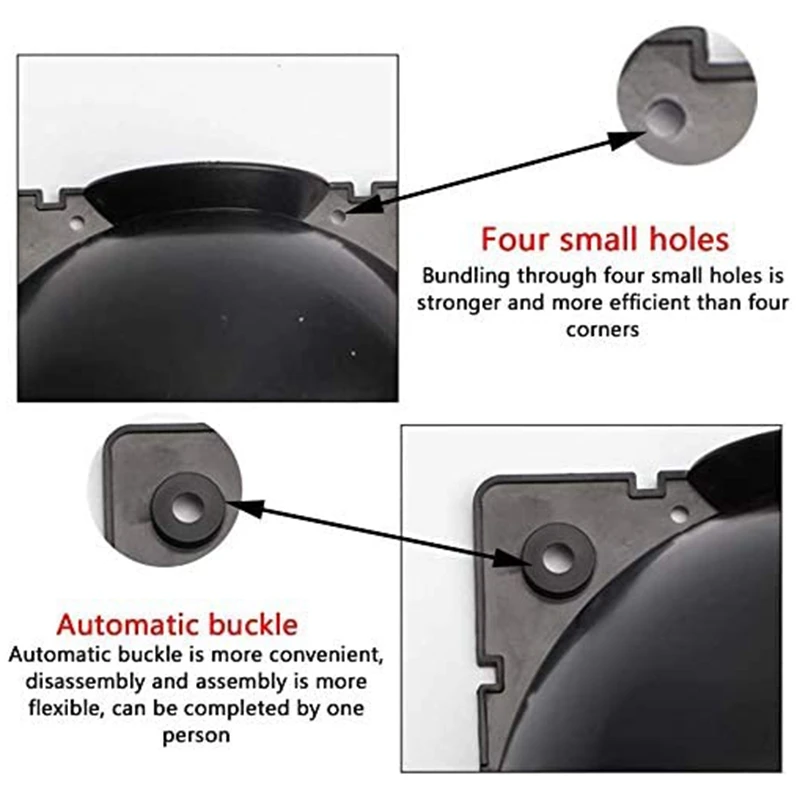 Four small holes

Bundling through four small holes is stronger and more efficient than four corners

Automatic buckle

Automatic buckle is more convenient, disassembly and assembly is more flexible, can be completed by one person