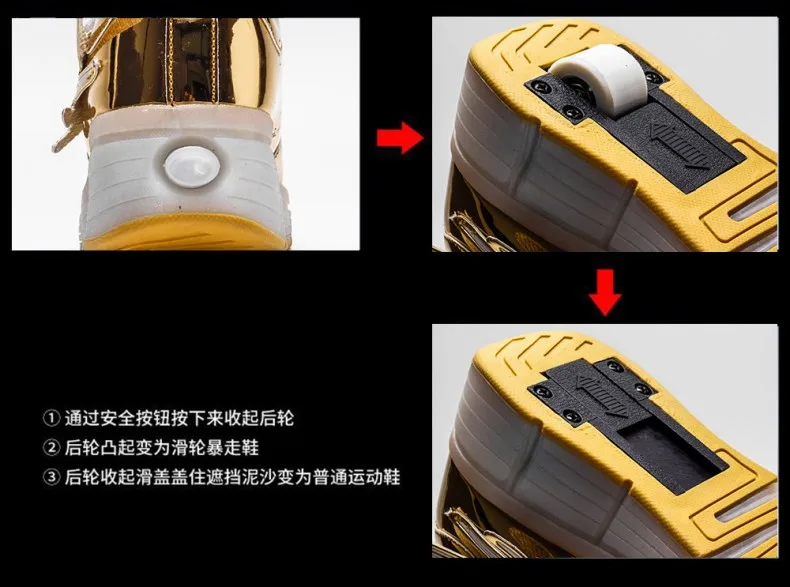 ① 通过安全按钮按下来收起后轮
② 后轮凸起变为滑轮暴走鞋
③ 后轮收起滑盖盖住遮挡泥沙变为普通运动鞋