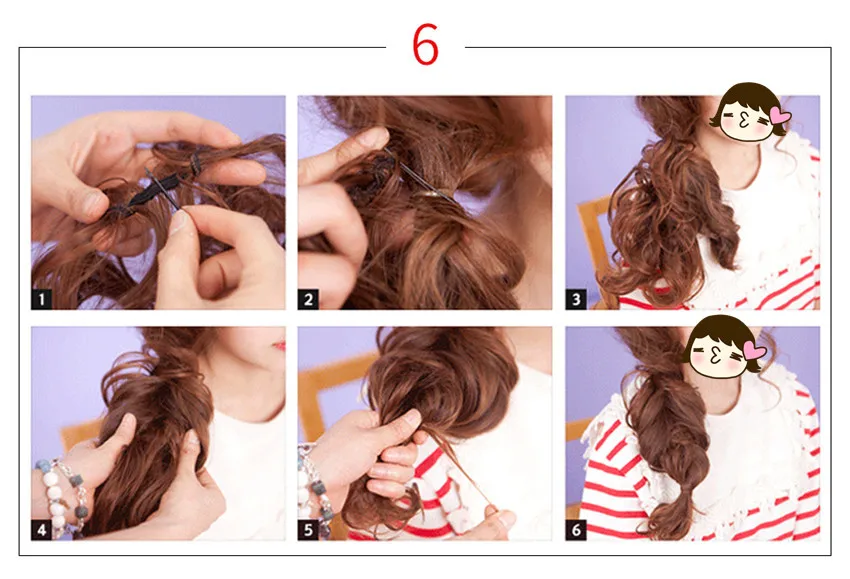 6

1

2

3

4

5

6