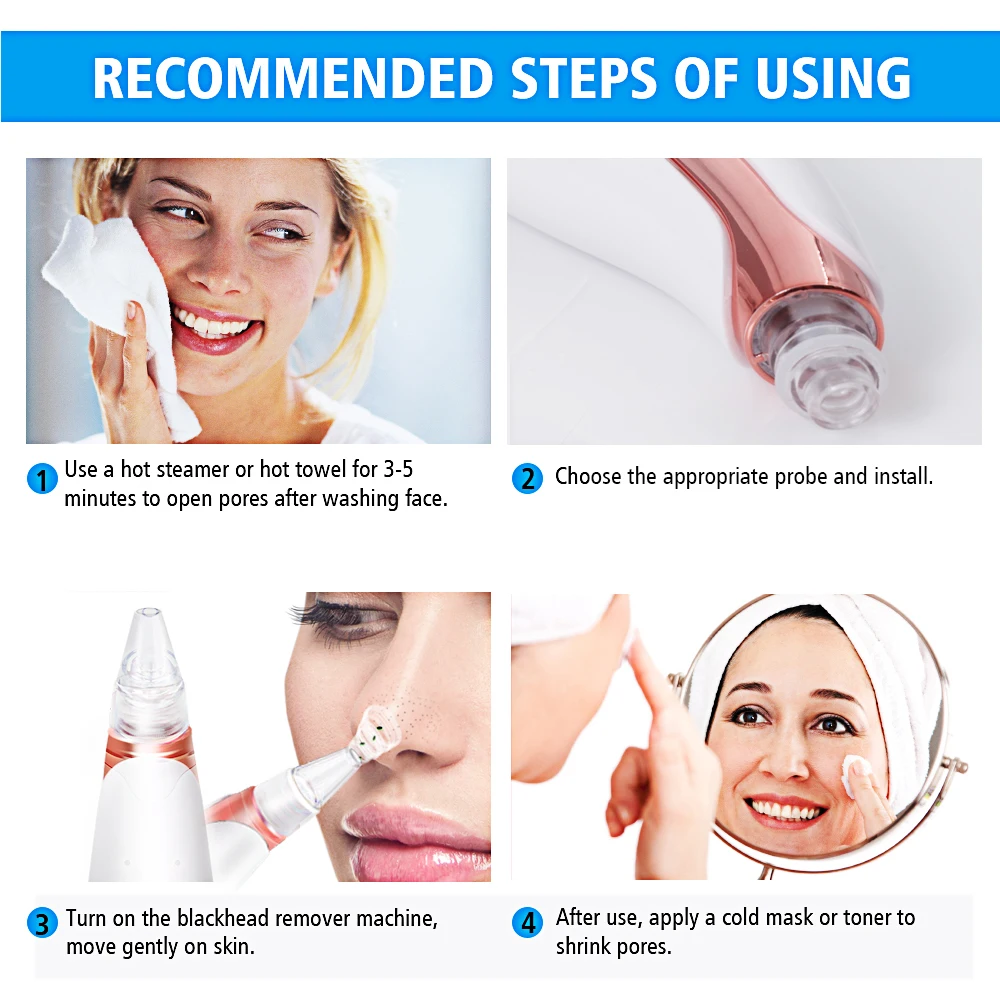 RECOMMENDED STEPS OF USING

1 Use a hot steamer or hot towel for 3-5 minutes to open pores after washing face.

2 Choose the appropriate probe and install.

3 Turn on the blackhead remover machine, move gently on skin.

4 After use, apply a cold mask or toner to shrink pores.