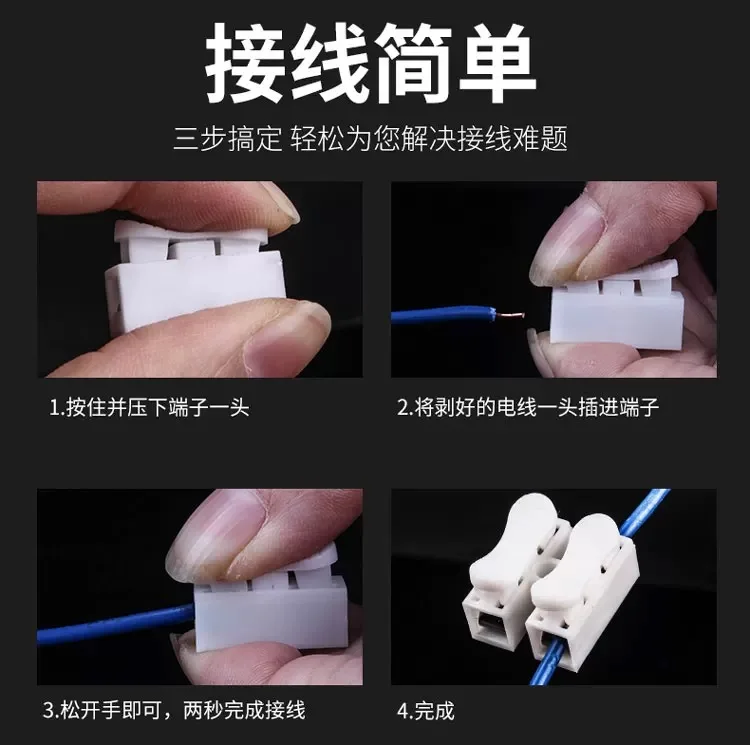 接线简单

三步搞定 轻松为您解决接线难题

1.按住并压下端子一头

2.将剥好的电线一头插进端子

3.松开手即可，两秒完成接线

4.完成