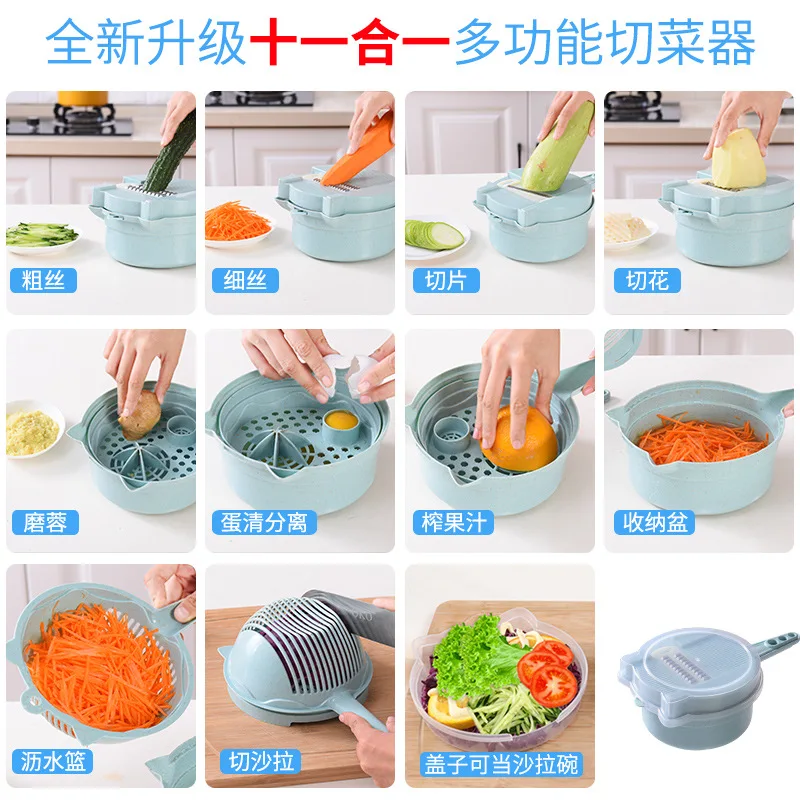 全新升级十一合一多功能切菜器

粗丝

细丝

切片

切花

磨蓉

蛋清分离

榨果汁

收纳盆

沥水篮

切沙拉

盖子可当沙拉碗