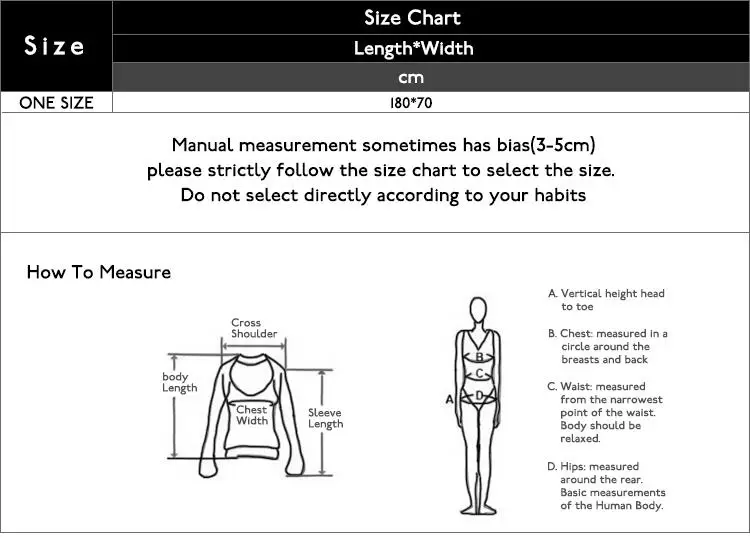 | Size | Size Chart |
|---|---|
| | Length*Width |
| | cm |
| ONE SIZE | 180*70 |

Manual measurement sometimes has bias(3-5cm)
please strictly follow the size chart to select the size.
Do not select directly according to your habits

How To Measure

Cross Shoulder

body Length

Chest Width

Sleeve Length

B

C

A

D

A. Vertical height head to toe

B. Chest: measured in a circle around the breasts and back

C. Waist: measured from the narrowest point of the waist. Body should be relaxed.

D. Hips: measured around the rear. Basic measurements of the Human Body.