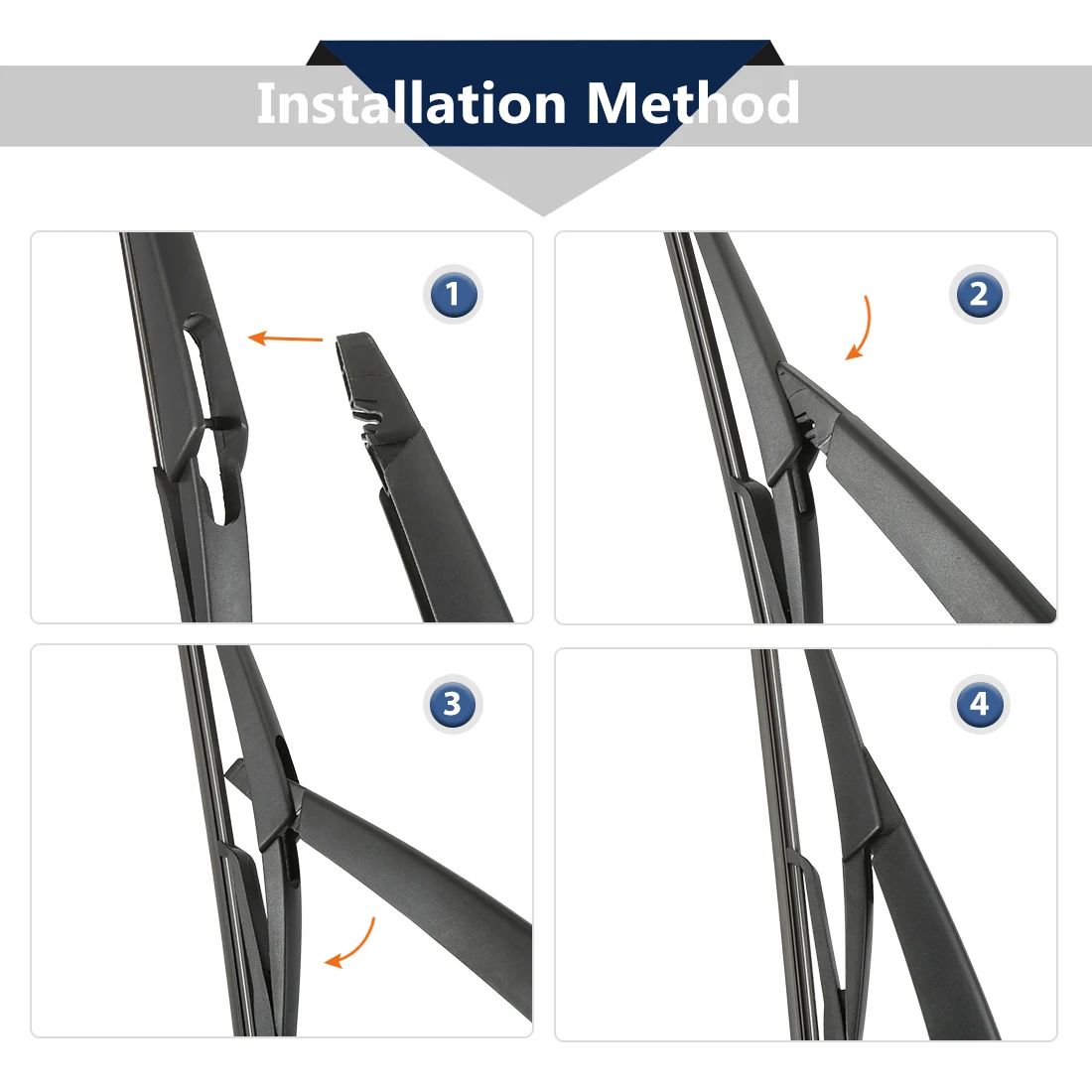 Installation Method

1

2

3

4