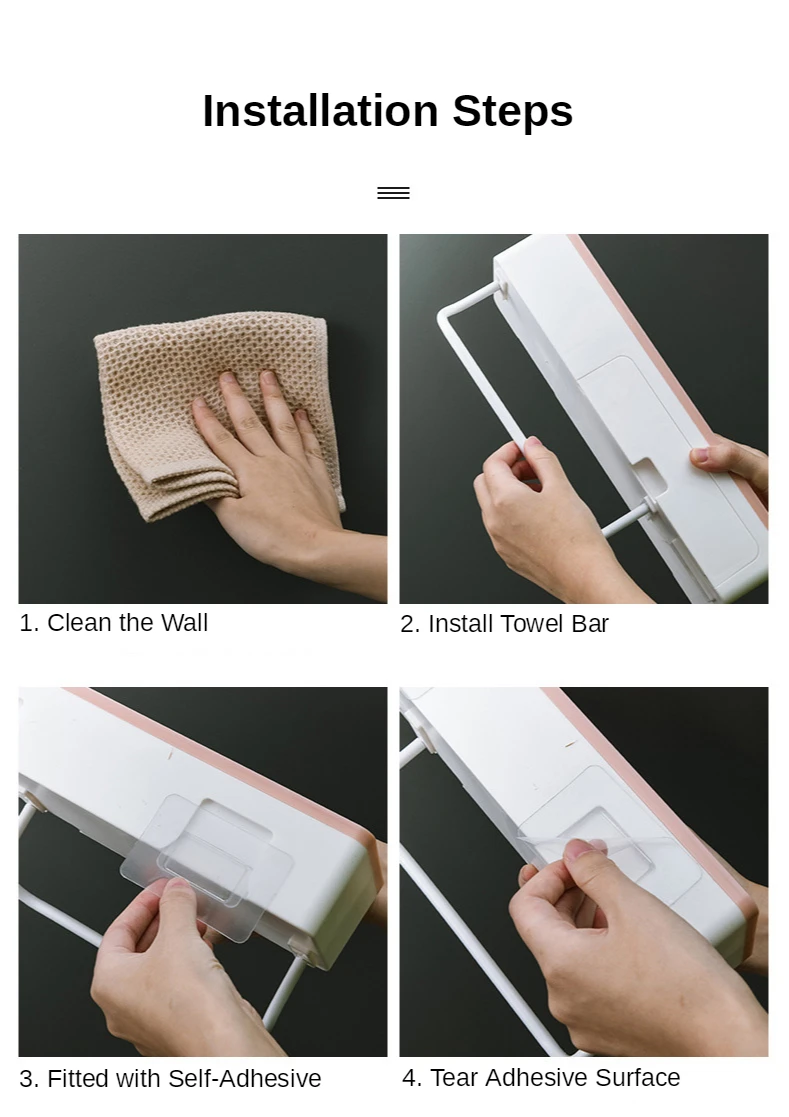 Installation Steps

1. Clean the Wall

2. Install Towel Bar

3. Fitted with Self-Adhesive

4. Tear Adhesive Surface