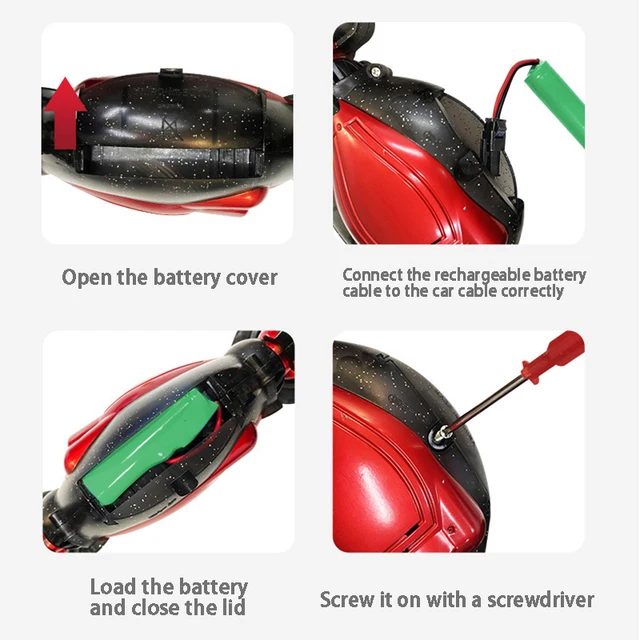 Open the battery cover

Connect the rechargeable battery cable to the car cable correctly

Load the battery and close the lid

Screw it on with a screwdriver