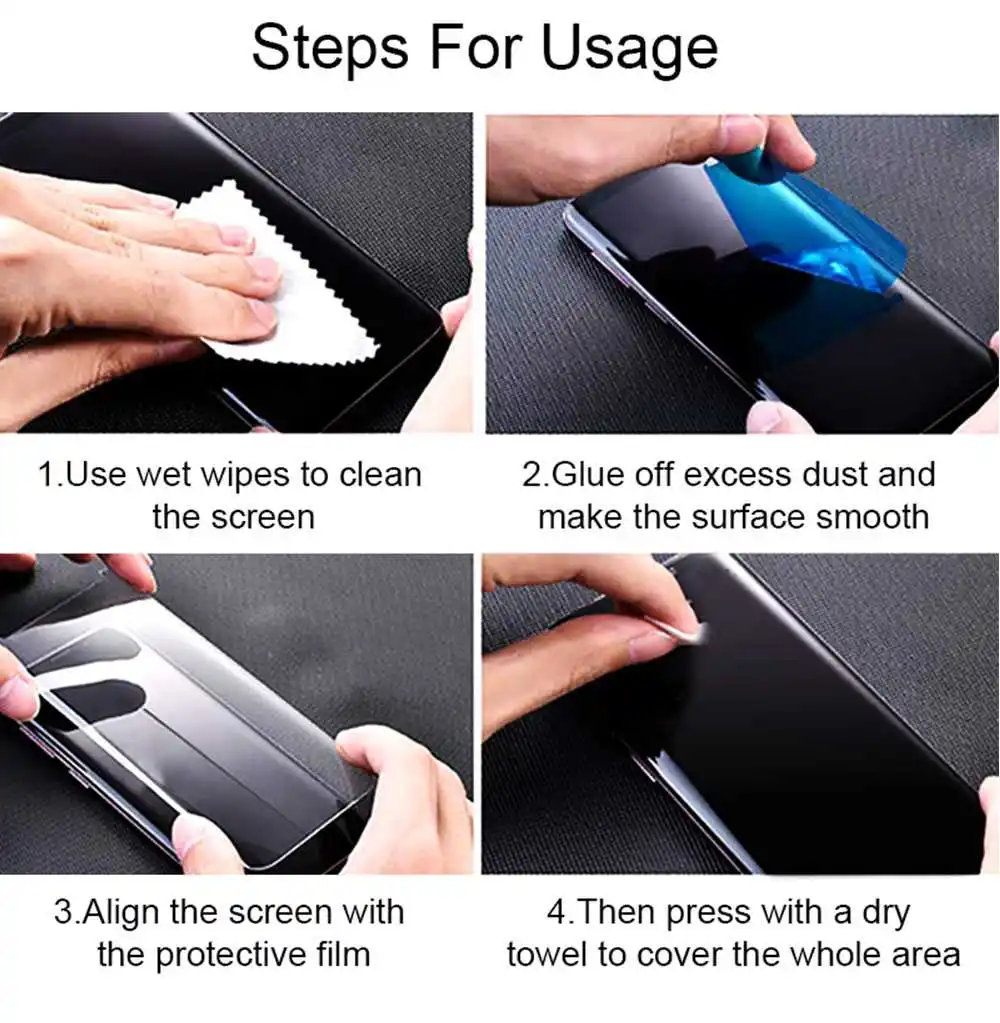 Steps For Usage

1.Use wet wipes to clean the screen

2.Glue off excess dust and make the surface smooth

3.Align the screen with the protective film

4.Then press with a dry towel to cover the whole area