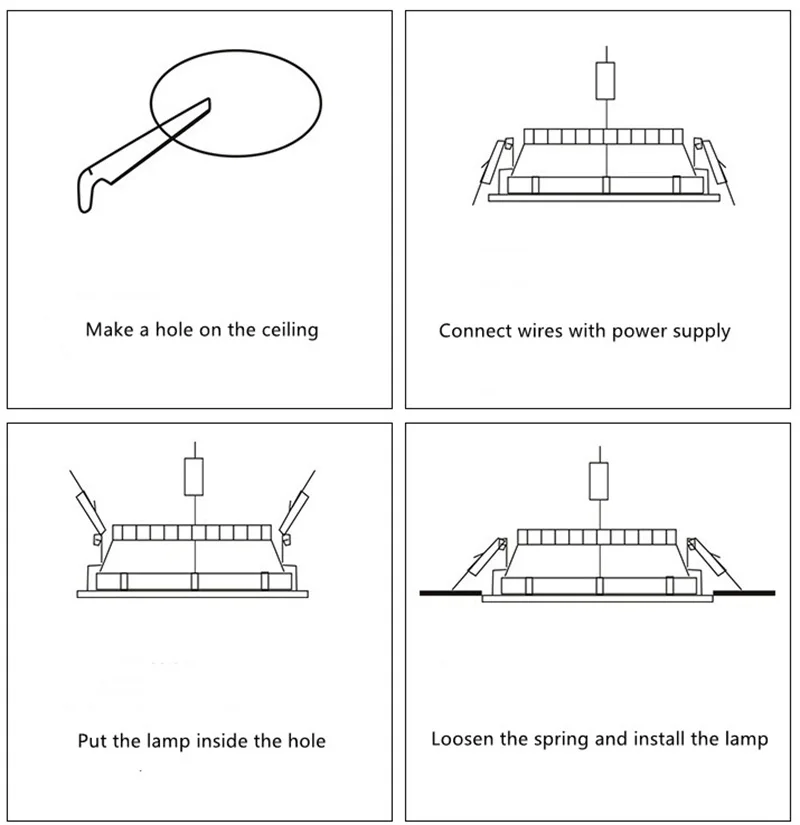 Make a hole on the ceiling

Connect wires with power supply

Put the lamp inside the hole

Loosen the spring and install the lamp