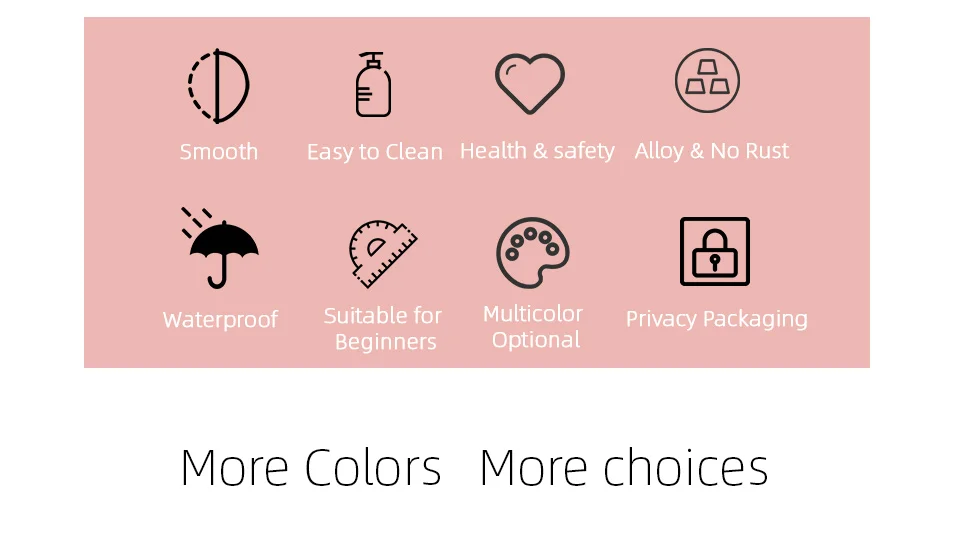 Smooth

Easy to Clean

Health & safety

Alloy & No Rust

Waterproof

Suitable for Beginners

Multicolor Optional

Privacy Packaging

More Colors   More choices