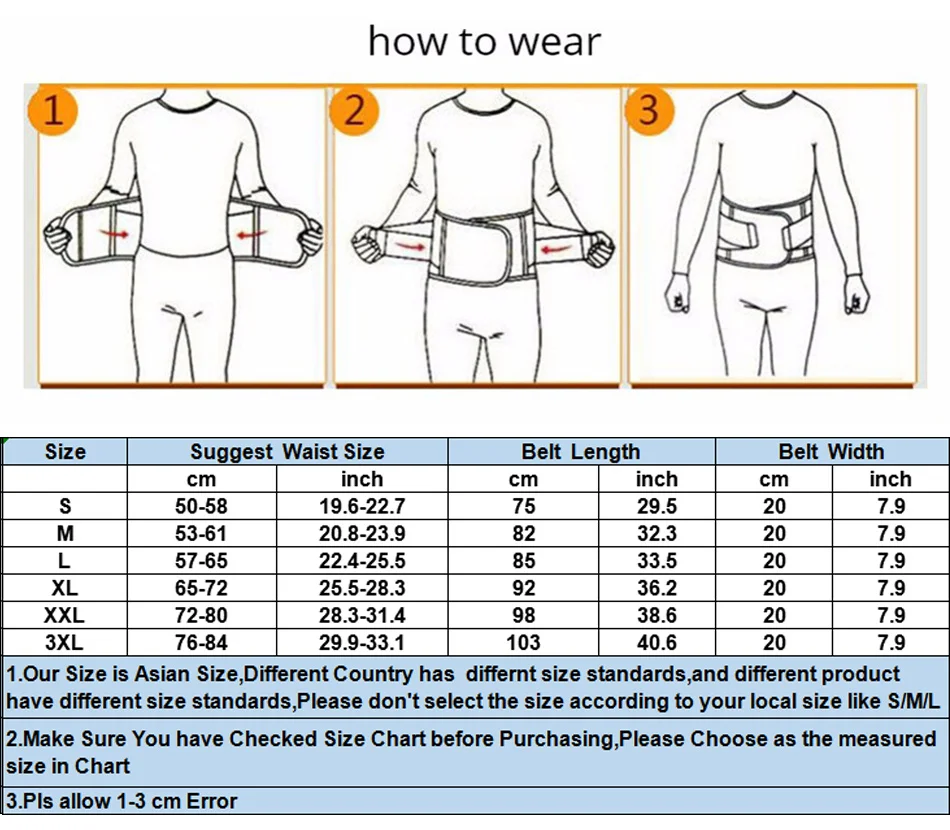 how to wear

1

2

3

| Size | Suggest Waist Size | | Belt Length | | Belt Width | |
|---|---|---|---|---|---|---|
| | cm | inch | cm | inch | cm | inch |
| S | 50-58 | 19.6-22.7 | 75 | 29.5 | 20 | 7.9 |
| M | 53-61 | 20.8-23.9 | 82 | 32.3 | 20 | 7.9 |
| L | 57-65 | 22.4-25.5 | 85 | 33.5 | 20 | 7.9 |
| XL | 65-72 | 25.5-28.3 | 92 | 36.2 | 20 | 7.9 |
| XXL | 72-80 | 28.3-31.4 | 98 | 38.6 | 20 | 7.9 |
| 3XL | 76-84 | 29.9-33.1 | 103 | 40.6 | 20 | 7.9 |

1.Our Size is Asian Size,Different Country has differnt size standards,and different product have different size standards,Please don't select the size according to your local size like S/M/L

2.Make Sure You have Checked Size Chart before Purchasing,Please Choose as the measured size in Chart

3.Pls allow 1-3 cm Error