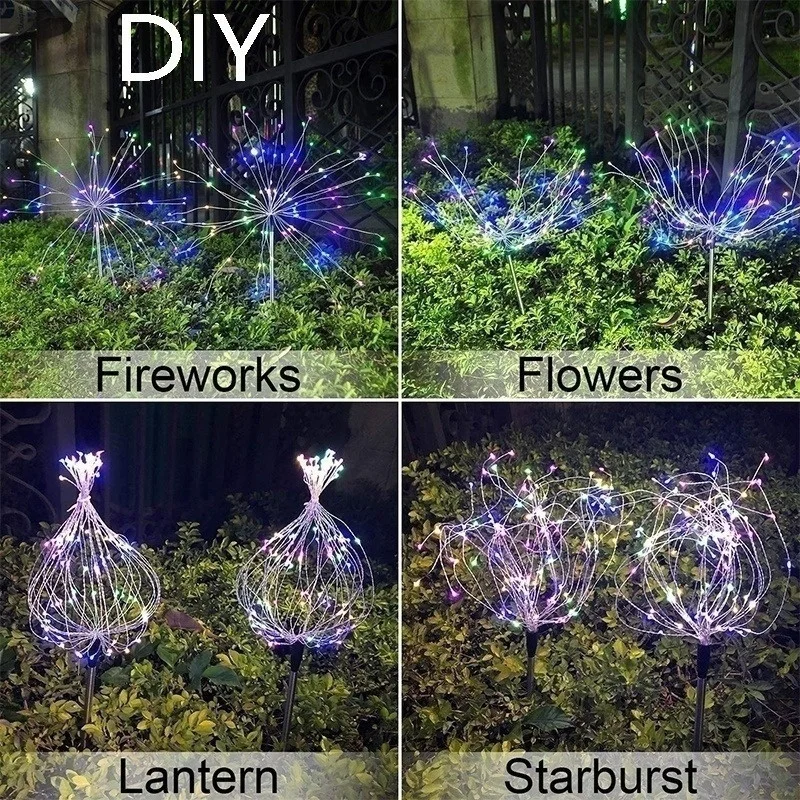 DIY

Fireworks

Flowers

Lantern

Starburst