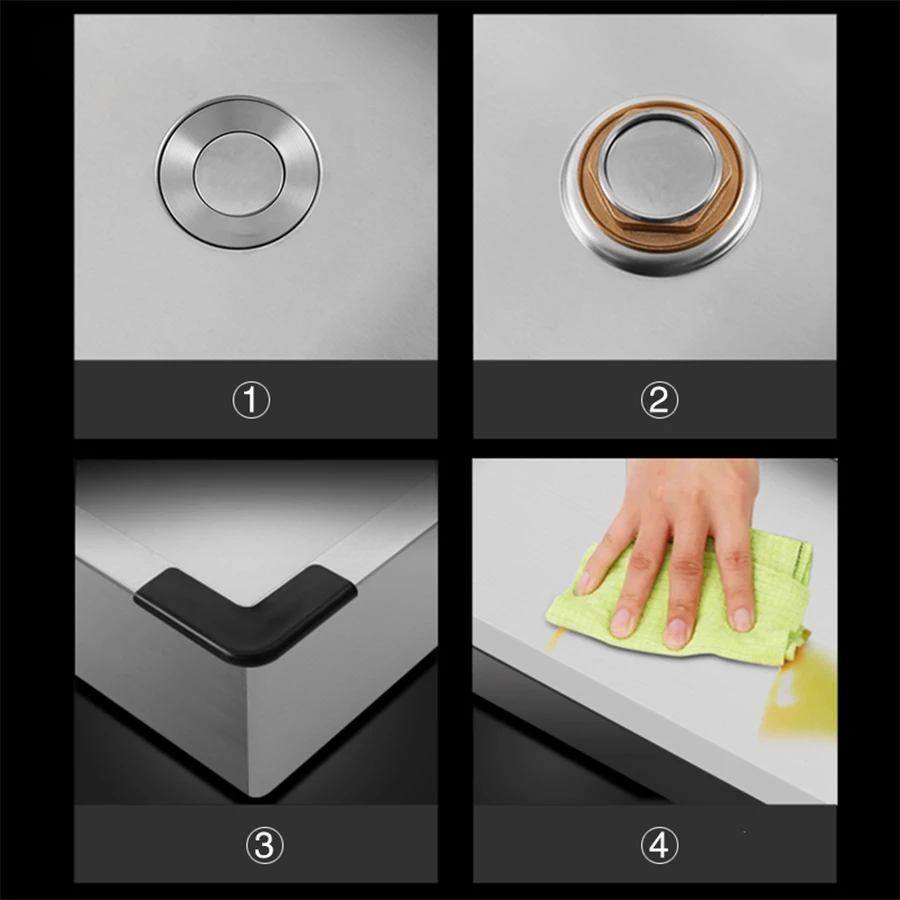 ①

②

③

④