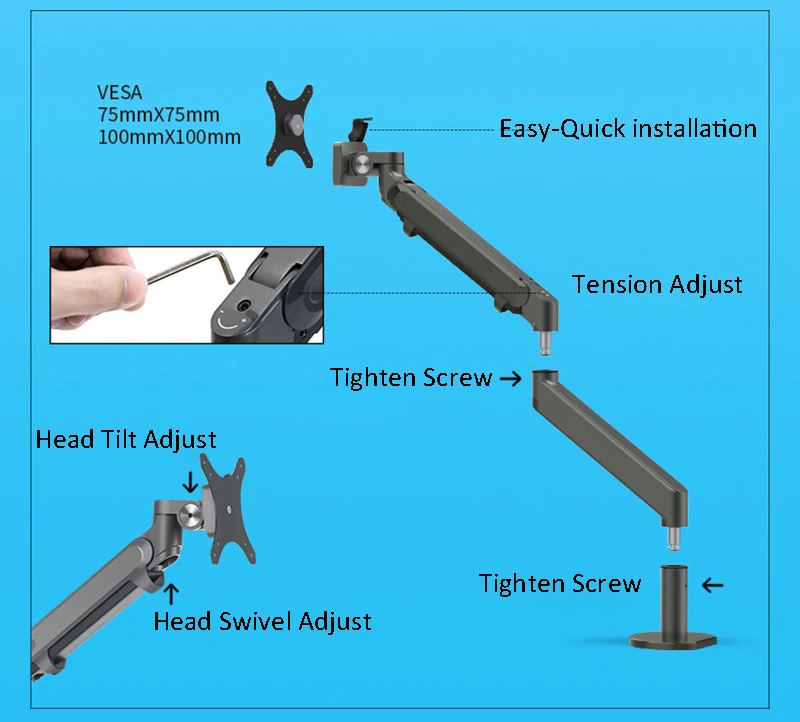 VESA
75mmX75mm
100mmX100mm

Easy-Quick installation

Tension Adjust

Tighten Screw →

Head Tilt Adjust

Head Swivel Adjust

Tighten Screw ←