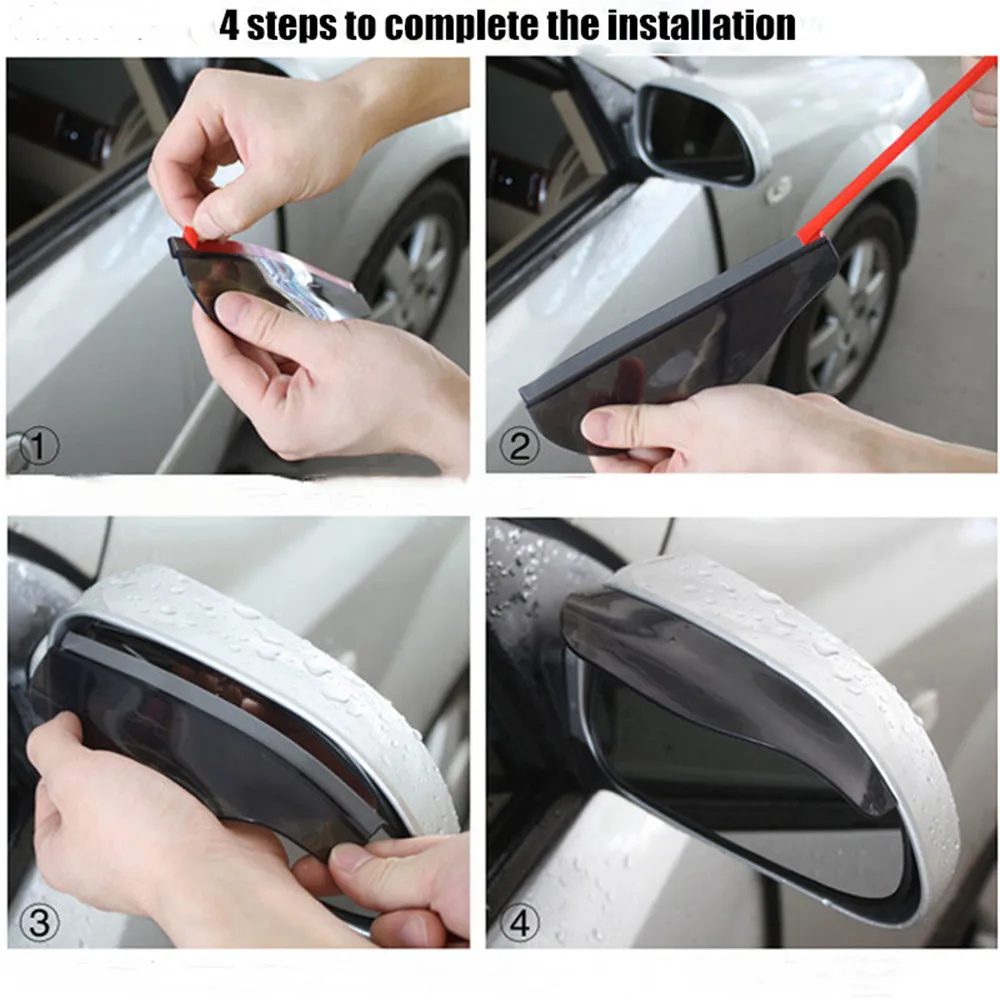 4 steps to complete the installation

①

②

③

④