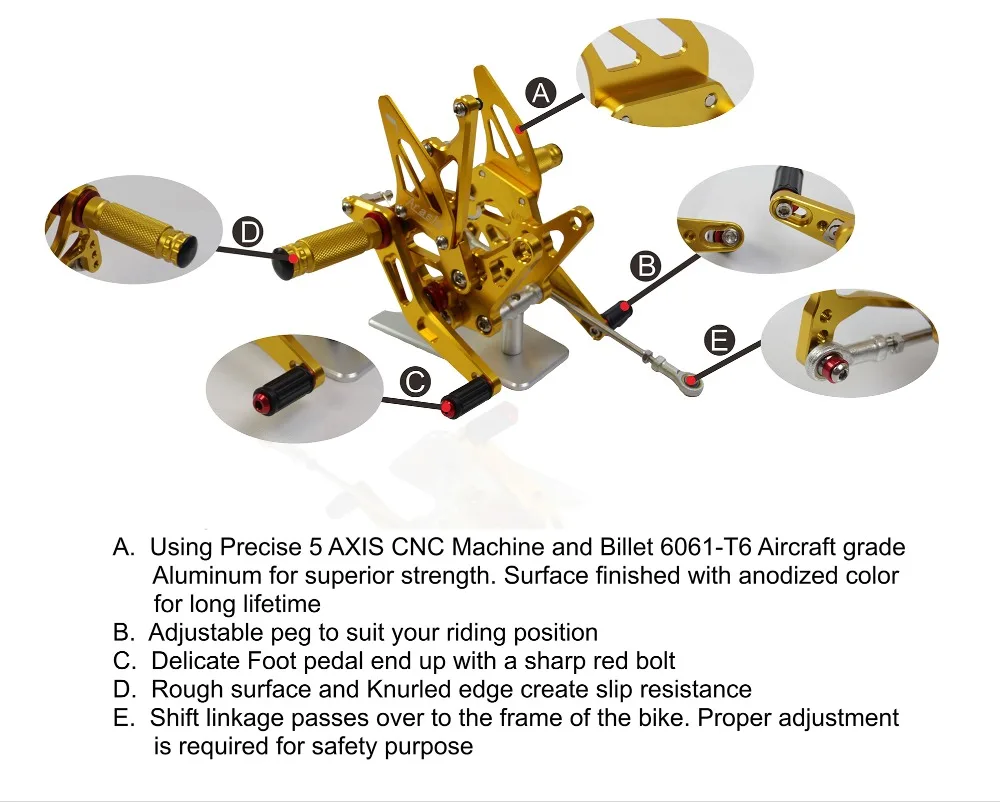 A

D

B

E

C

A. Using Precise 5 AXIS CNC Machine and Billet 6061-T6 Aircraft grade Aluminum for superior strength. Surface finished with anodized color for long lifetime
B. Adjustable peg to suit your riding position
C. Delicate Foot pedal end up with a sharp red bolt
D. Rough surface and Knurled edge create slip resistance
E. Shift linkage passes over to the frame of the bike. Proper adjustment is required for safety purpose