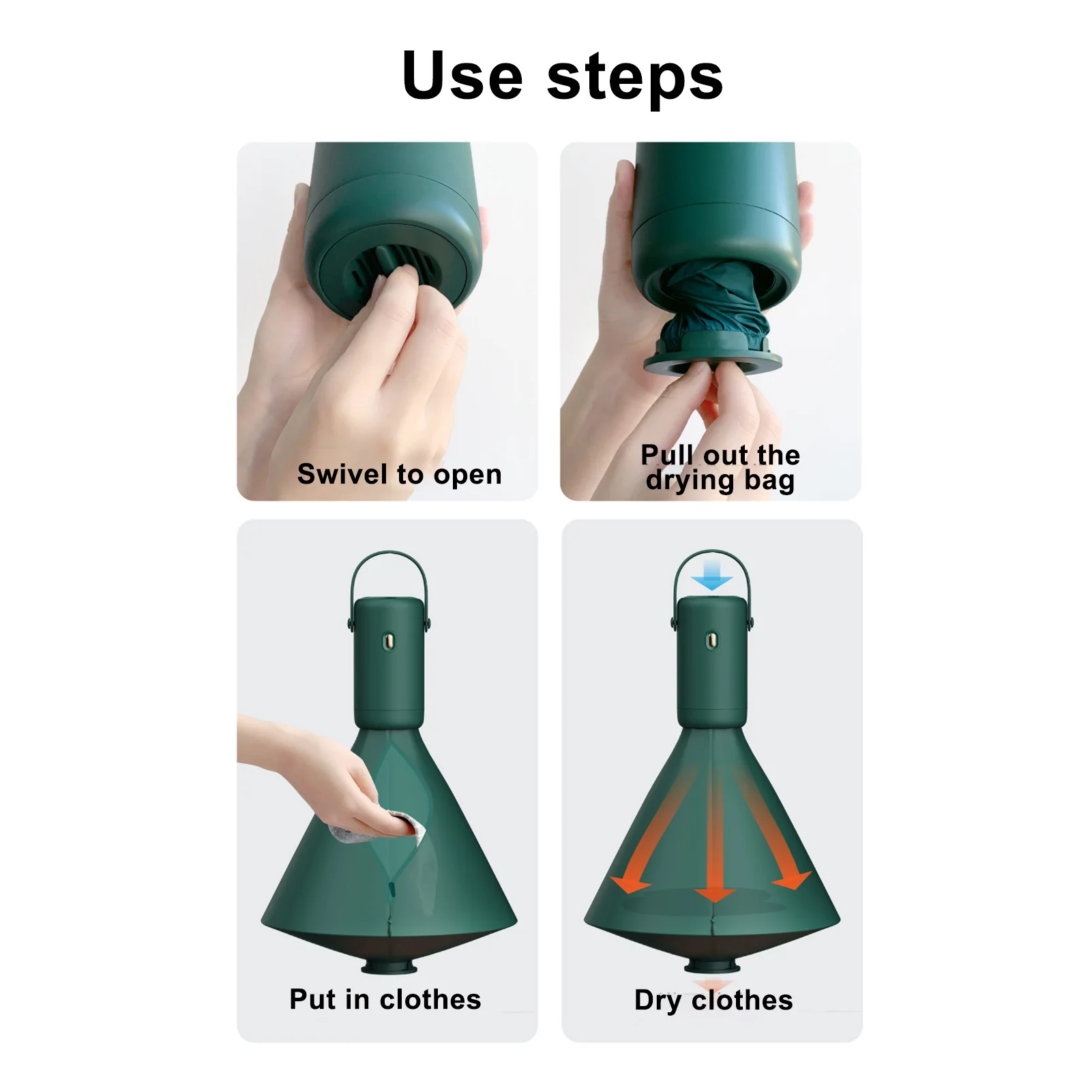 Use steps

Swivel to open

Pull out the drying bag

Put in clothes

Dry clothes