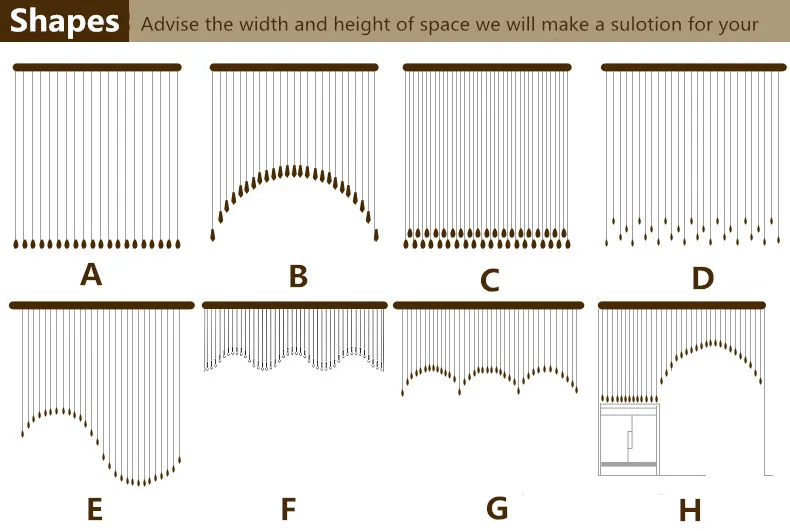 Shapes Advise the width and height of space we will make a sulotion for your

A

B

C

D

E

F

G

H