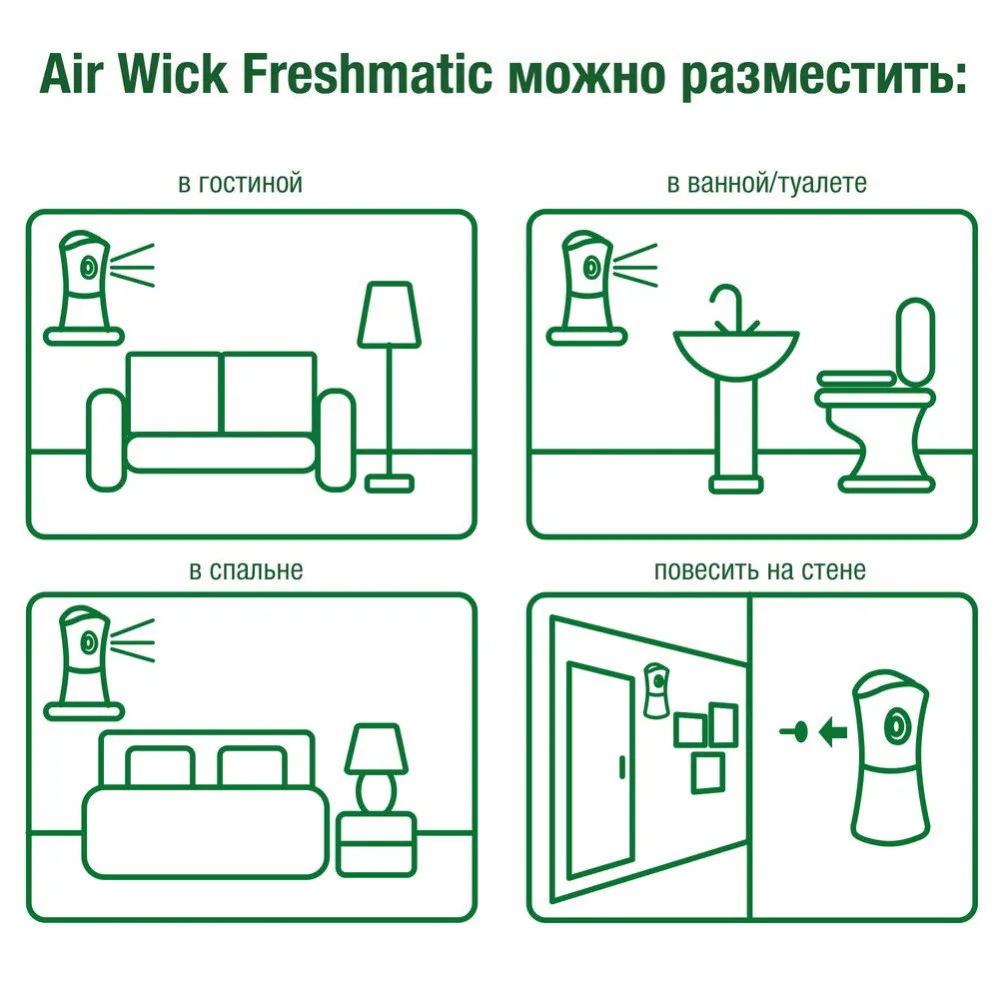 Air Wick Freshmatic можно разместить:

в гостиной

в ванной/туалете

в спальне

повесить на стене