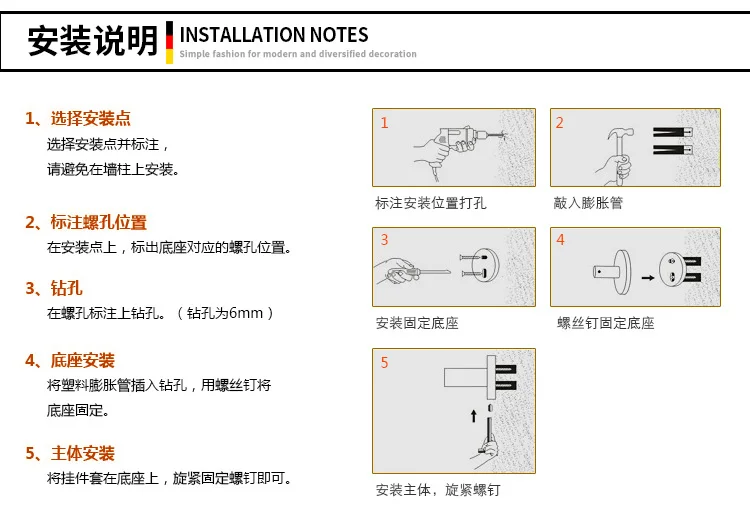 安装说明 INSTALLATION NOTES
Simple fashion for modern and diversified decoration

1、选择安装点
选择安装点并标注，
请避免在墙柱上安装。

2、标注螺孔位置
在安装点上，标出底座对应的螺孔位置。

3、钻孔
在螺孔标注上钻孔。（钻孔为6mm）

4、底座安装
将塑料膨胀管插入钻孔，用螺丝钉将底座固定。

5、主体安装
将挂件套在底座上，旋紧固定螺钉即可。

1
标注安装位置打孔

2
敲入膨胀管

3
安装固定底座

4
螺丝钉固定底座

5
安装主体，旋紧螺钉