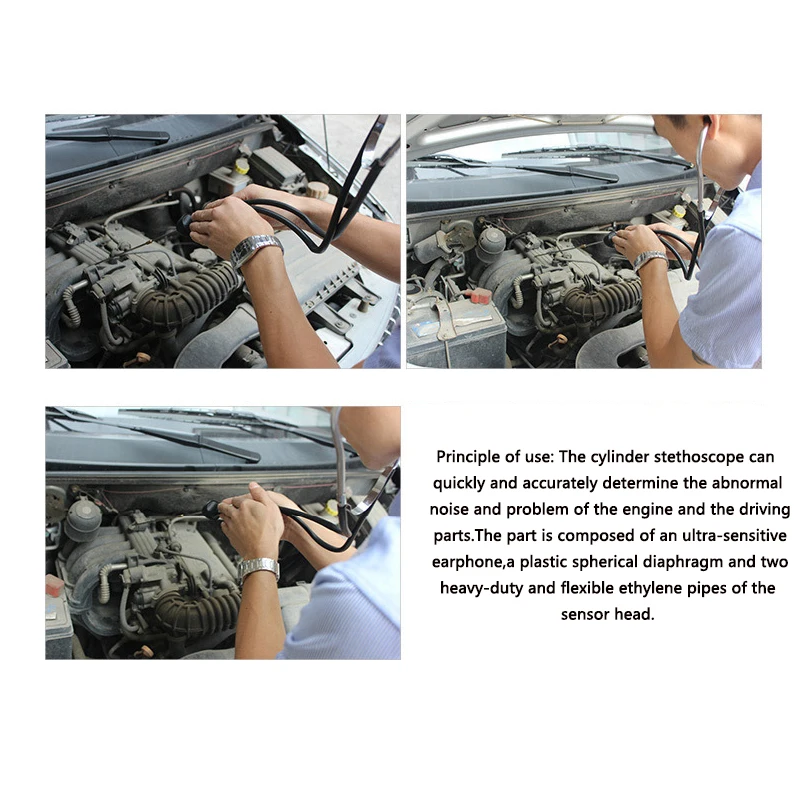 Principle of use: The cylinder stethoscope can quickly and accurately determine the abnormal noise and problem of the engine and the driving parts.The part is composed of an ultra-sensitive earphone,a plastic spherical diaphragm and two heavy-duty and flexible ethylene pipes of the sensor head.