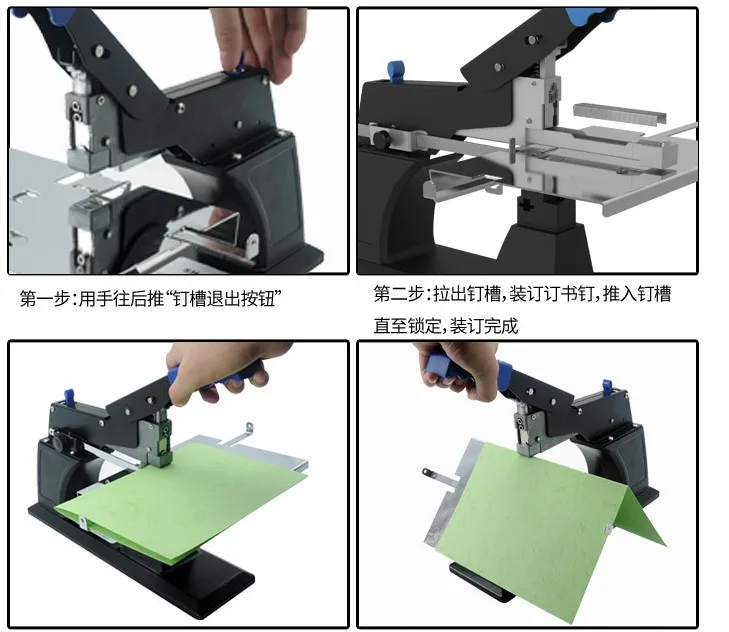 第一步:用手往后推“钉槽退出按钮”

第二步:拉出钉槽,装订订书钉,推入钉槽直至锁定,装订完成