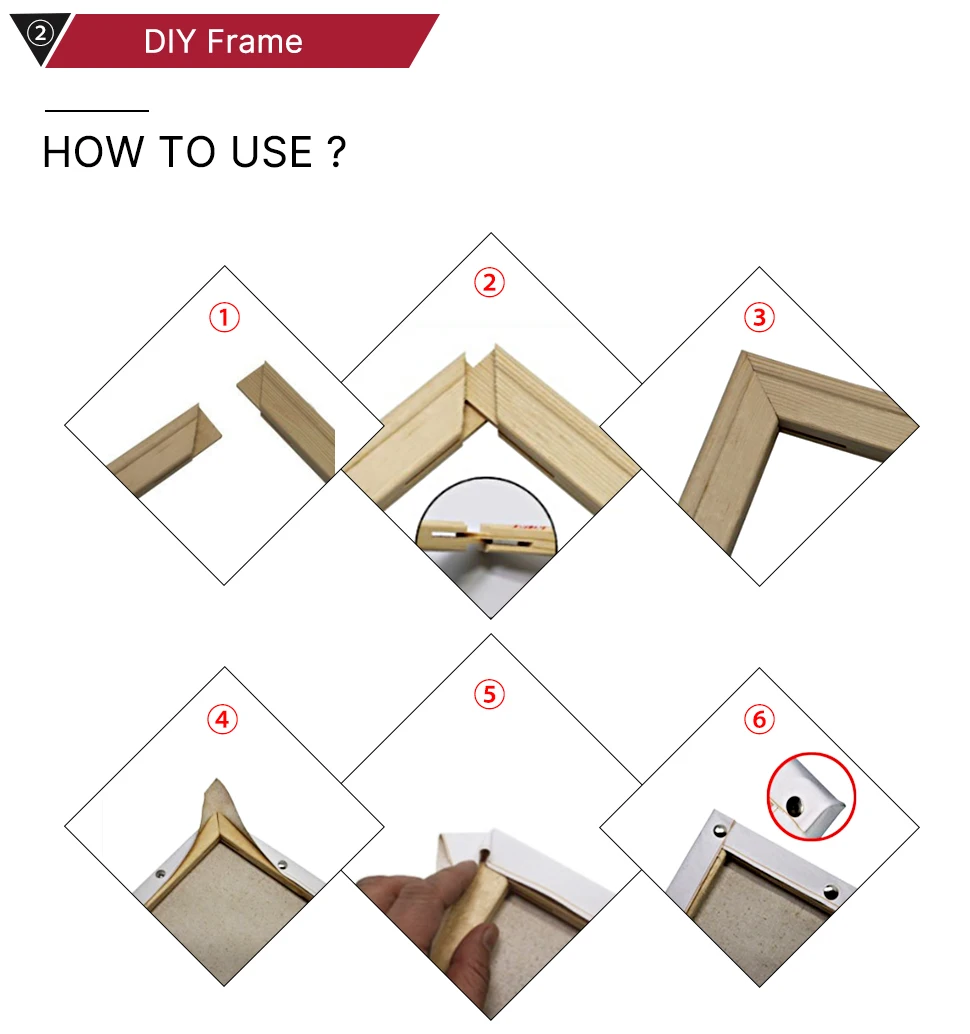 ② DIY Frame

HOW TO USE ?

①

②

③

④

⑤

⑥