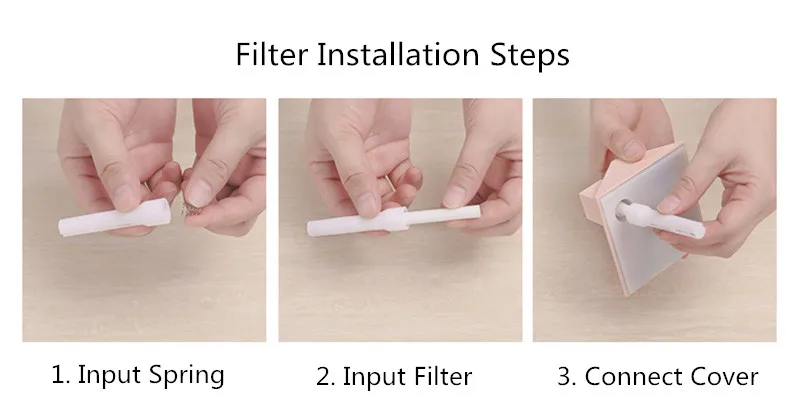 Filter Installation Steps

1. Input Spring

2. Input Filter

3. Connect Cover