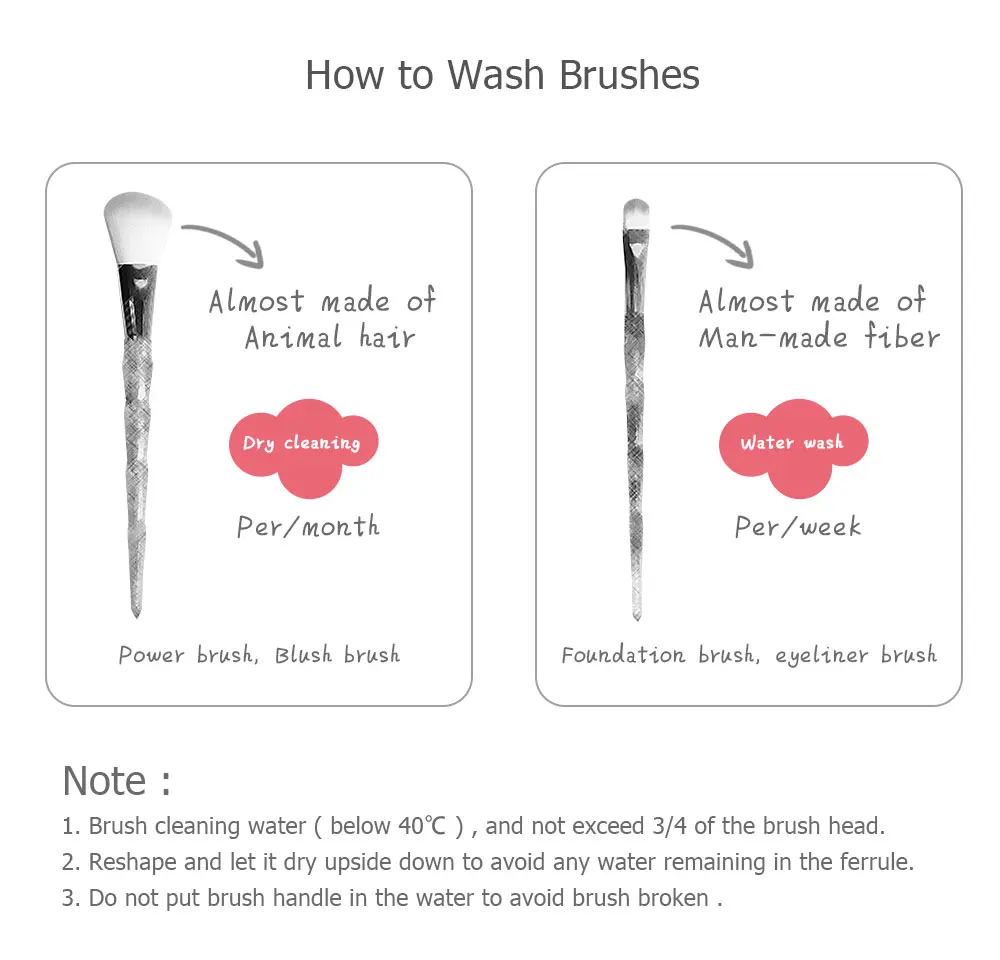 How to Wash Brushes

Almost made of Animal hair

Dry cleaning

Per/month

Power brush, Blush brush

Almost made of Man-made fiber

Water wash

Per/week

Foundation brush, eyeliner brush

Note :

1. Brush cleaning water ( below 40℃ ) , and not exceed 3/4 of the brush head.

2. Reshape and let it dry upside down to avoid any water remaining in the ferrule.

3. Do not put brush handle in the water to avoid brush broken .