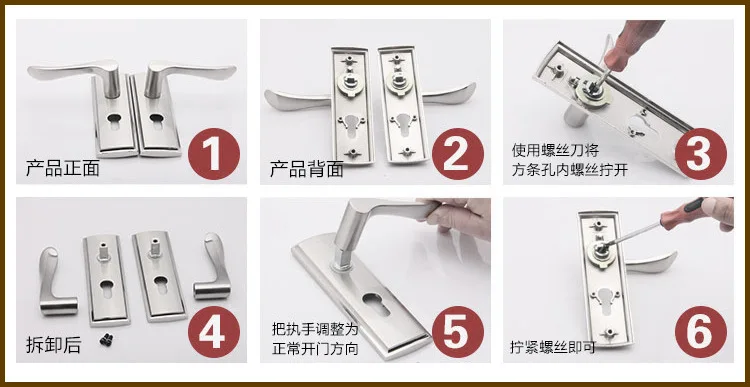 产品正面
1

产品背面
2

使用螺丝刀将
方条孔内螺丝拧开
3

拆卸后
4

把执手调整为
正常开门方向
5

拧紧螺丝即可
6