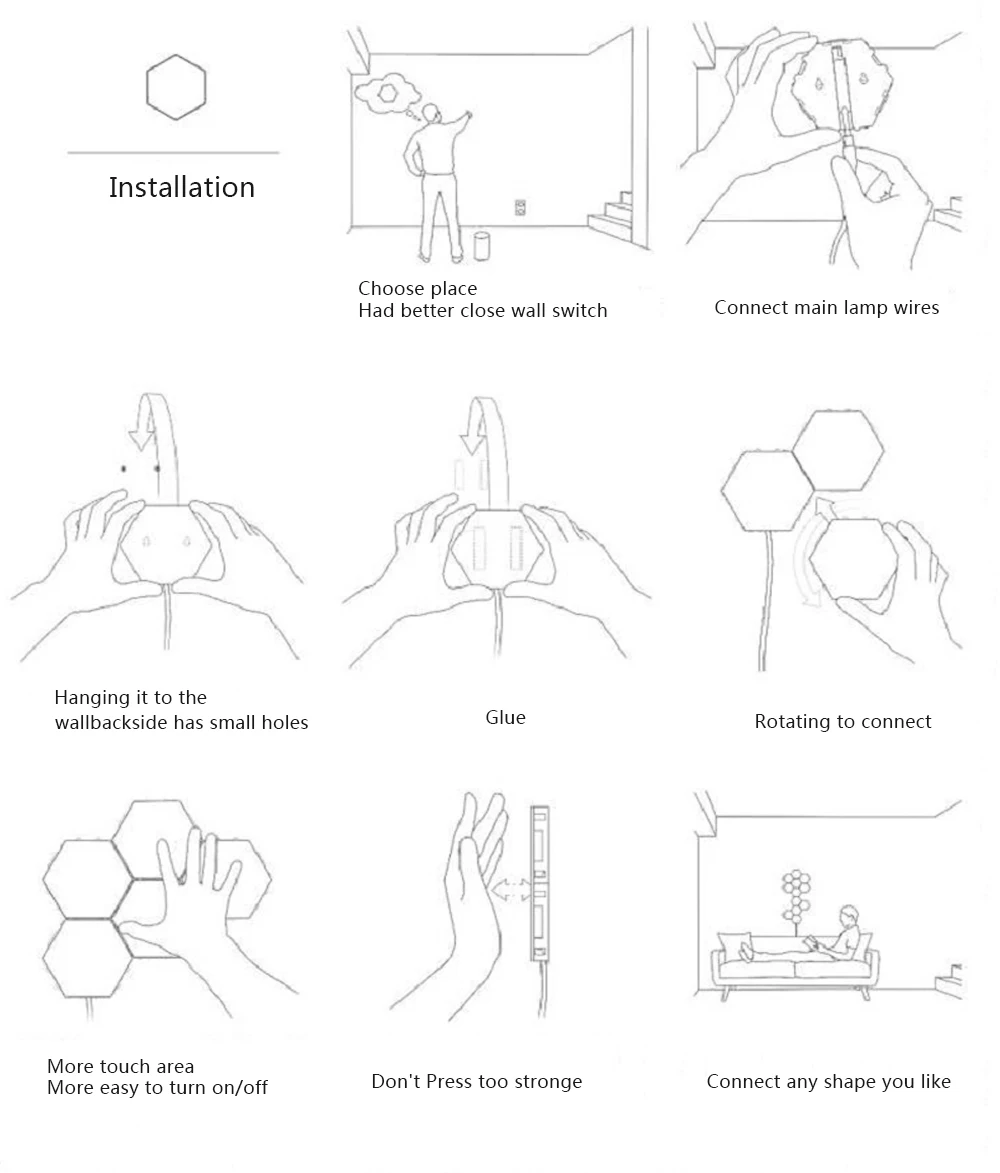 Installation

Choose place
Had better close wall switch

Connect main lamp wires

Hanging it to the
wallbackside has small holes

Glue

Rotating to connect

More touch area
More easy to turn on/off

Don't Press too stronge

Connect any shape you like