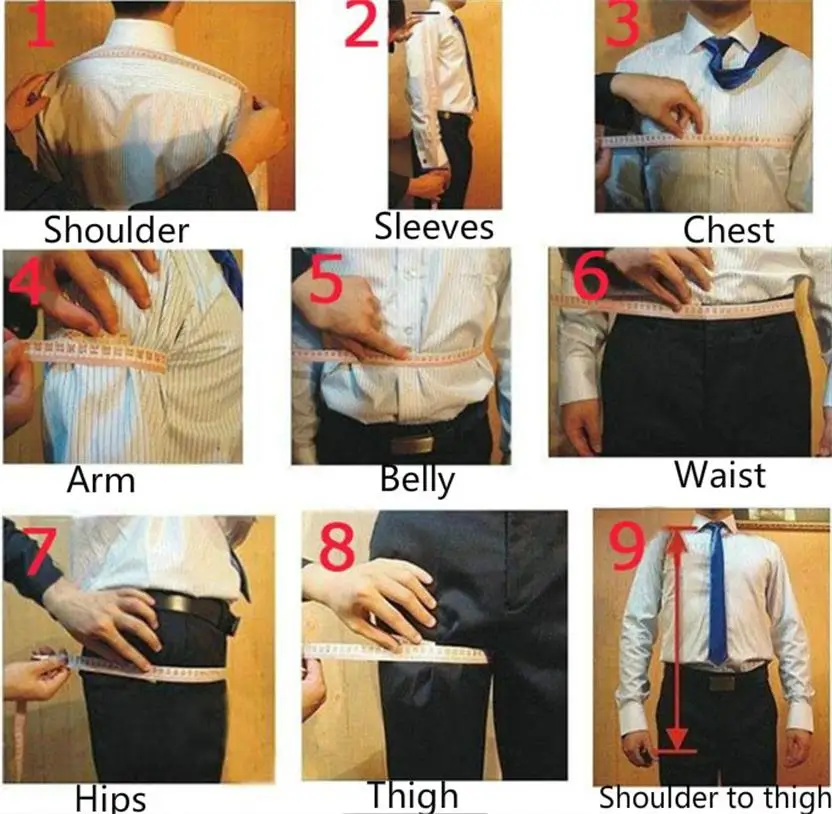 1
Shoulder

2
Sleeves

3
Chest

4
Arm

5
Belly

6
Waist

7
Hips

8
Thigh

9
Shoulder to thigh