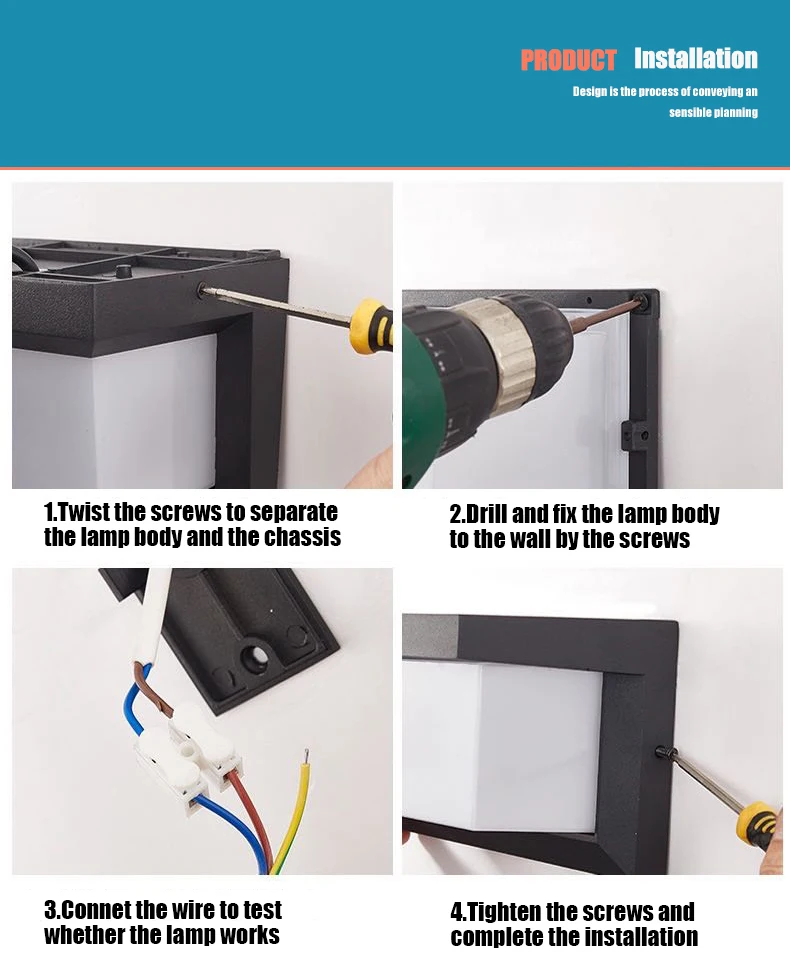 PRODUCT Installation

Design is the process of conveying an sensible planning

1.Twist the screws to separate the lamp body and the chassis

2.Drill and fix the lamp body to the wall by the screws

3.Connet the wire to test whether the lamp works

4.Tighten the screws and complete the installation