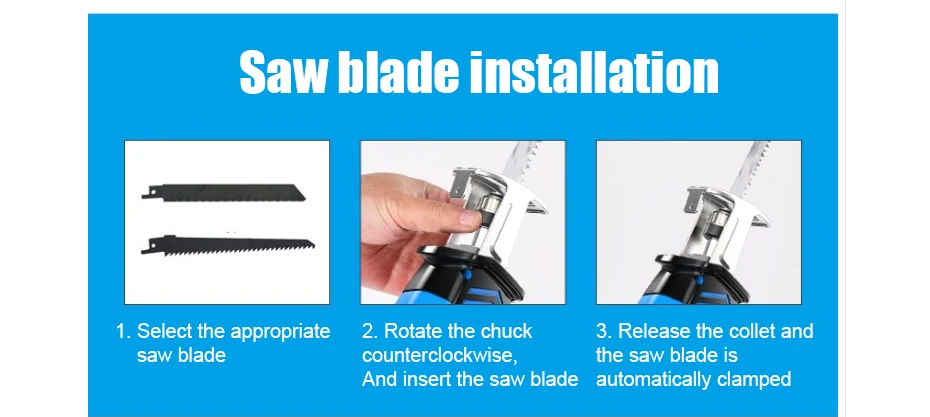 Saw blade installation

1. Select the appropriate saw blade

2. Rotate the chuck counterclockwise,
And insert the saw blade

3. Release the collet and the saw blade is automatically clamped