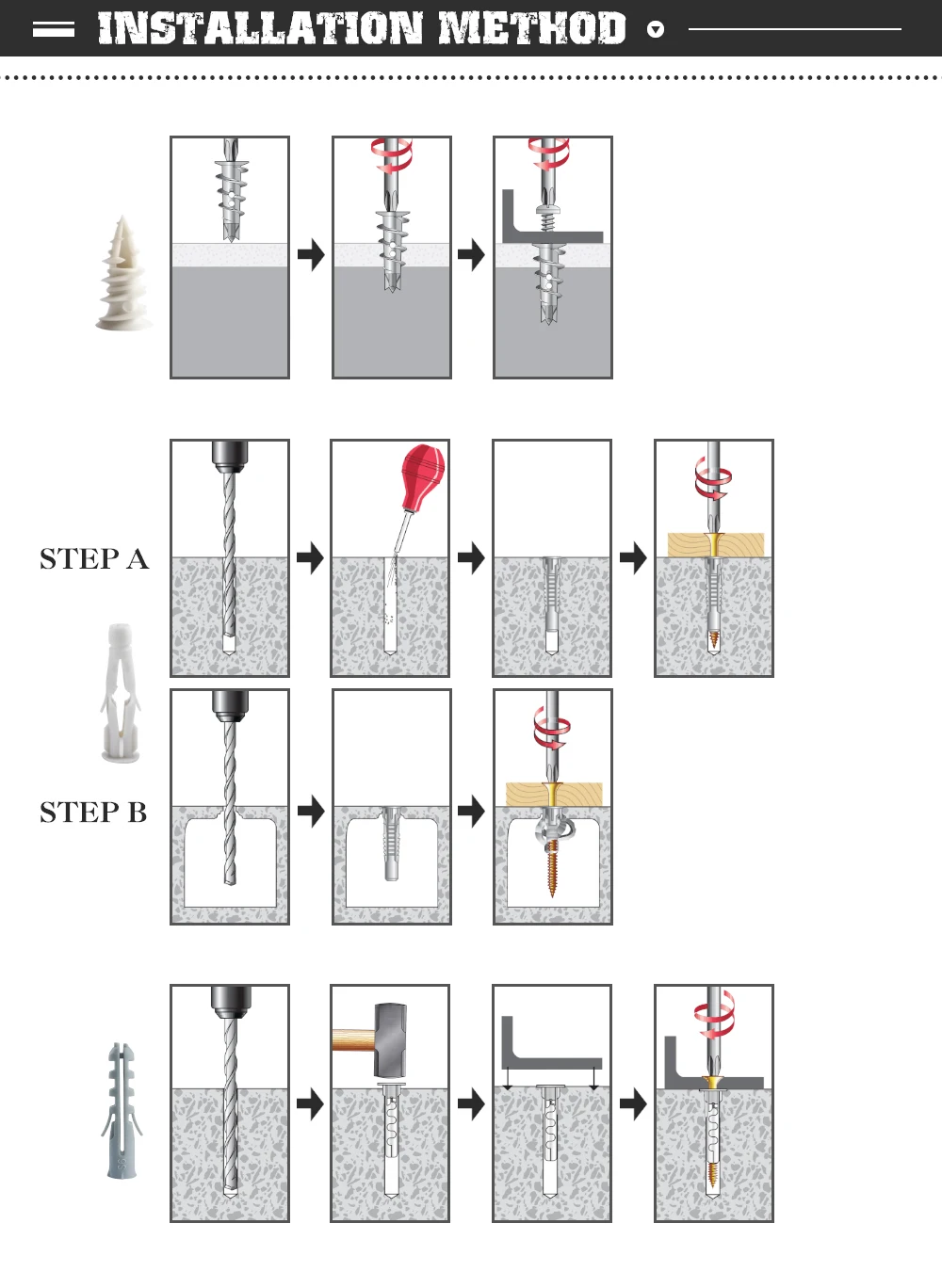 INSTALLATION METHOD

STEP A

STEP B