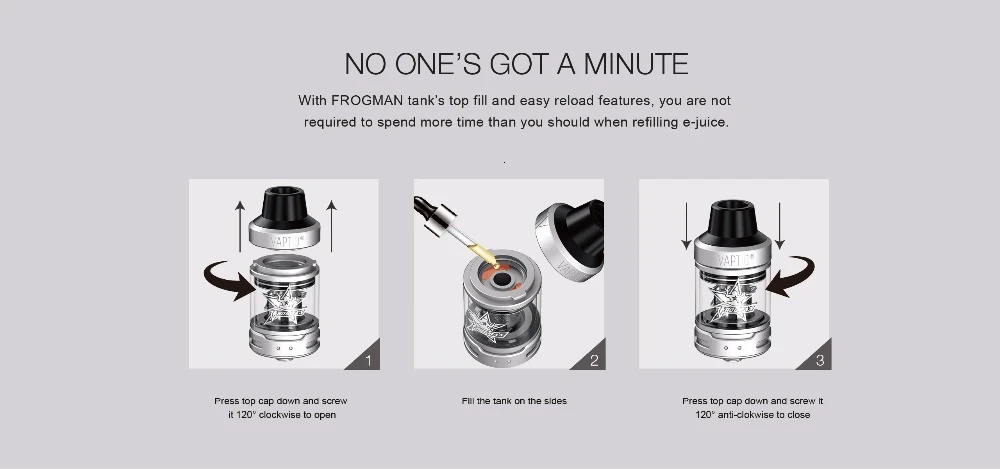 NO ONE'S GOT A MINUTE

With FROGMAN tank's top fill and easy reload features, you are not required to spend more time than you should when refilling e-juice.

VAPTIO

1

Press top cap down and screw it 120° clockwise to open

2

Fill the tank on the sides

VAPTIO

3

Press top cap down and screw it 120° anti-clokwise to close