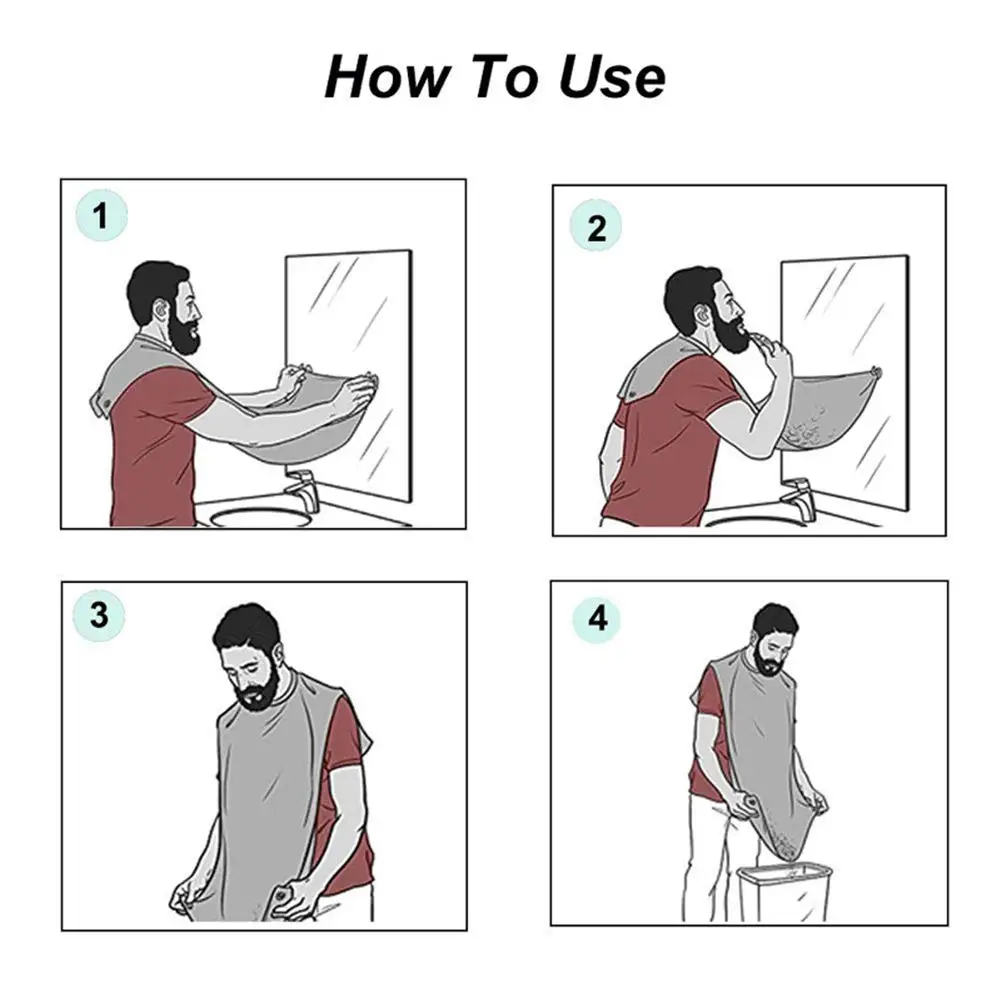 How To Use

1

2

3

4