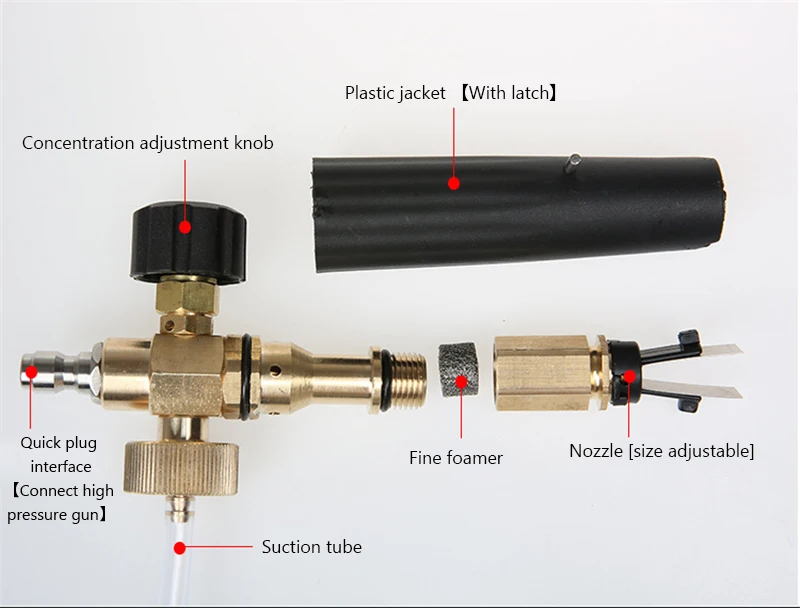 Plastic jacket 【With latch】

Concentration adjustment knob

Quick plug interface 【Connect high pressure gun】

Fine foamer

Nozzle [size adjustable]

Suction tube