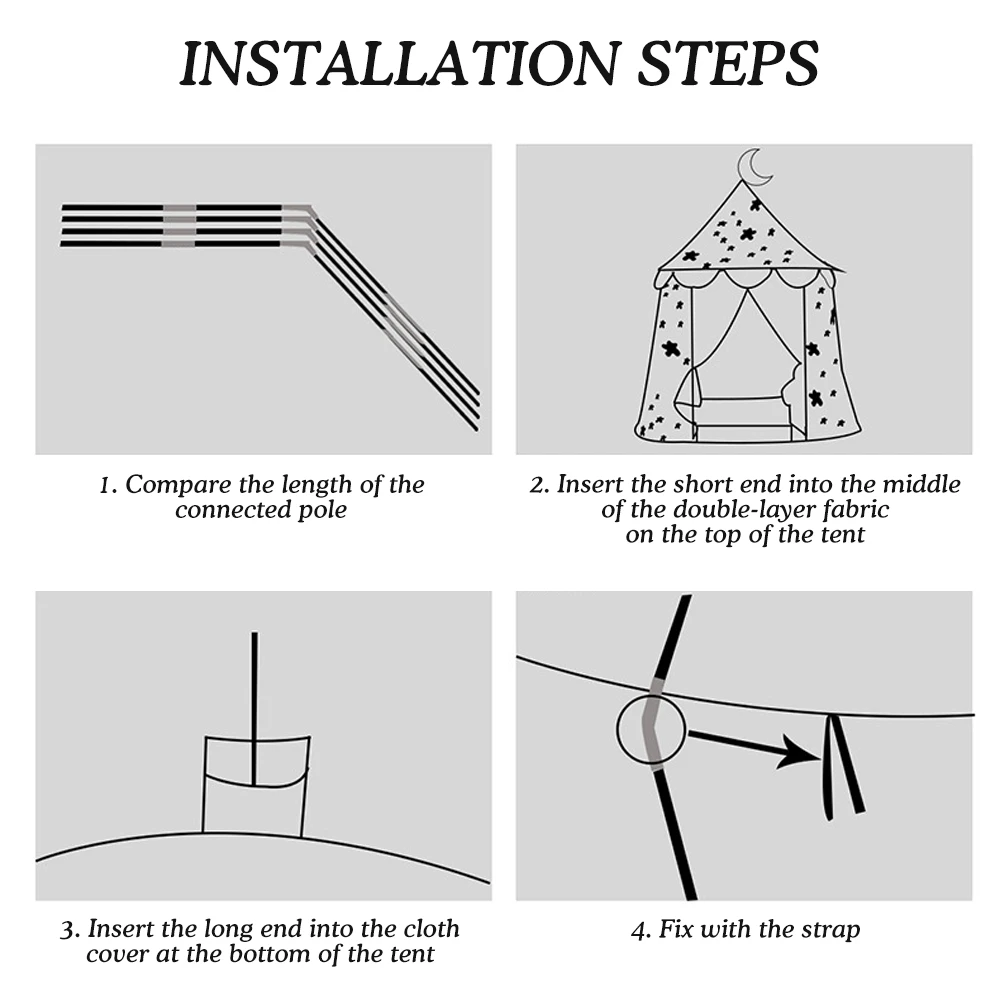 INSTALLATION STEPS

1. Compare the length of the connected pole

2. Insert the short end into the middle of the double-layer fabric on the top of the tent

3. Insert the long end into the cloth cover at the bottom of the tent

4. Fix with the strap