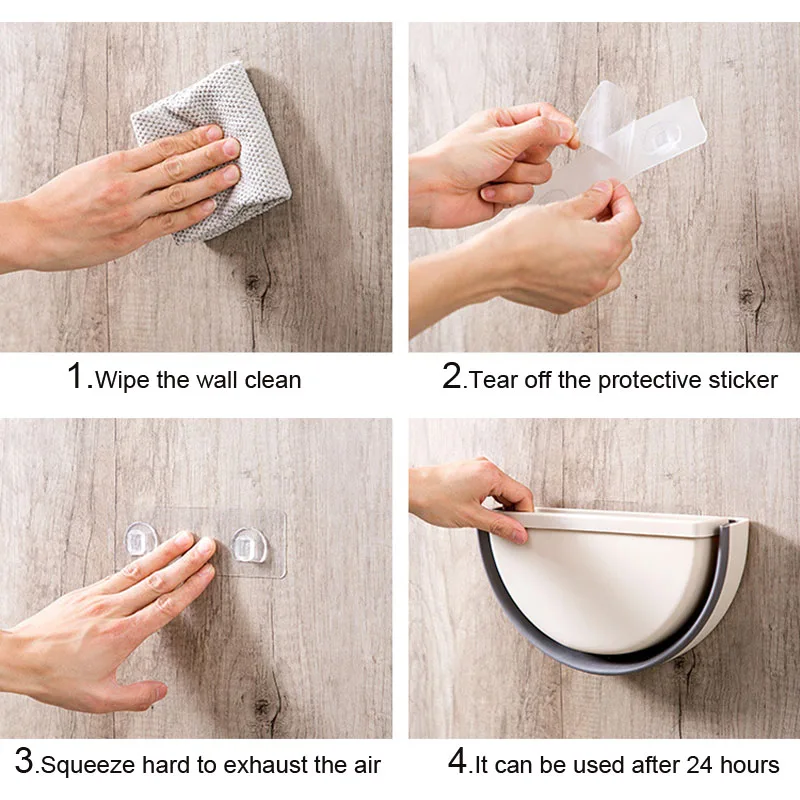 1.Wipe the wall clean

2.Tear off the protective sticker

3.Squeeze hard to exhaust the air

4.It can be used after 24 hours